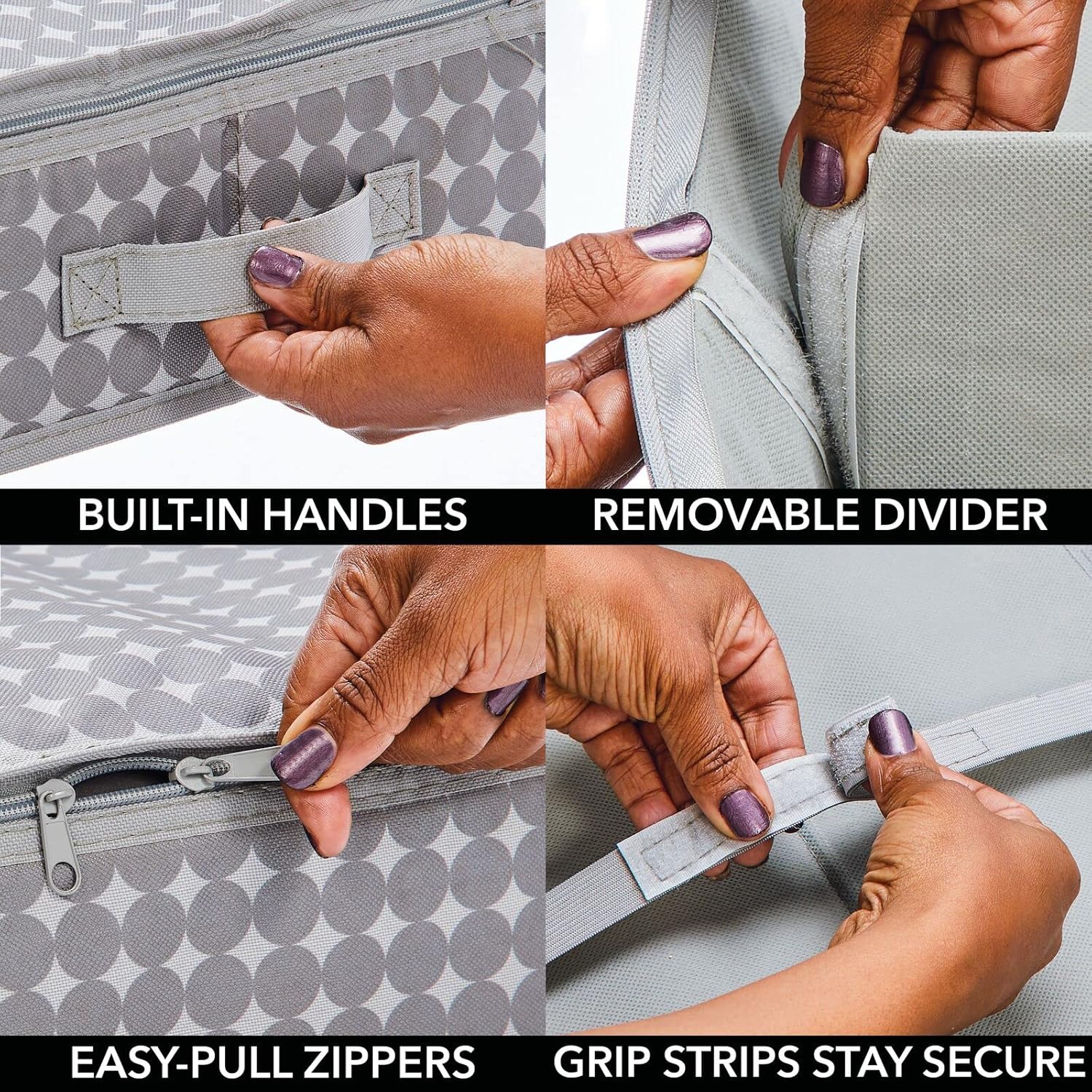 BUILT-IN HANDLES

REMOVABLE DIVIDER

EASY-PULL ZIPPERS

GRIP STRIPS STAY SECURE