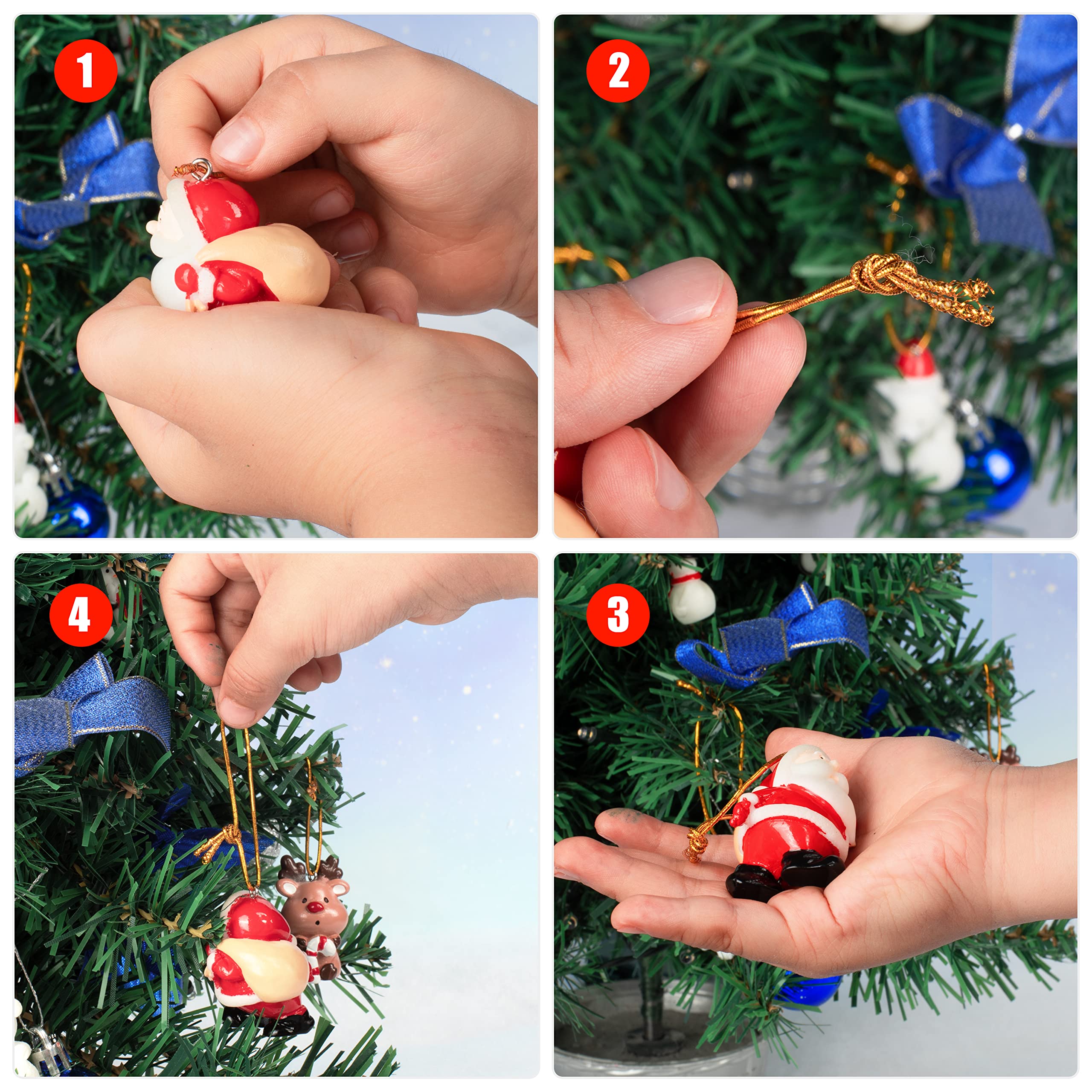 1

2

4

3