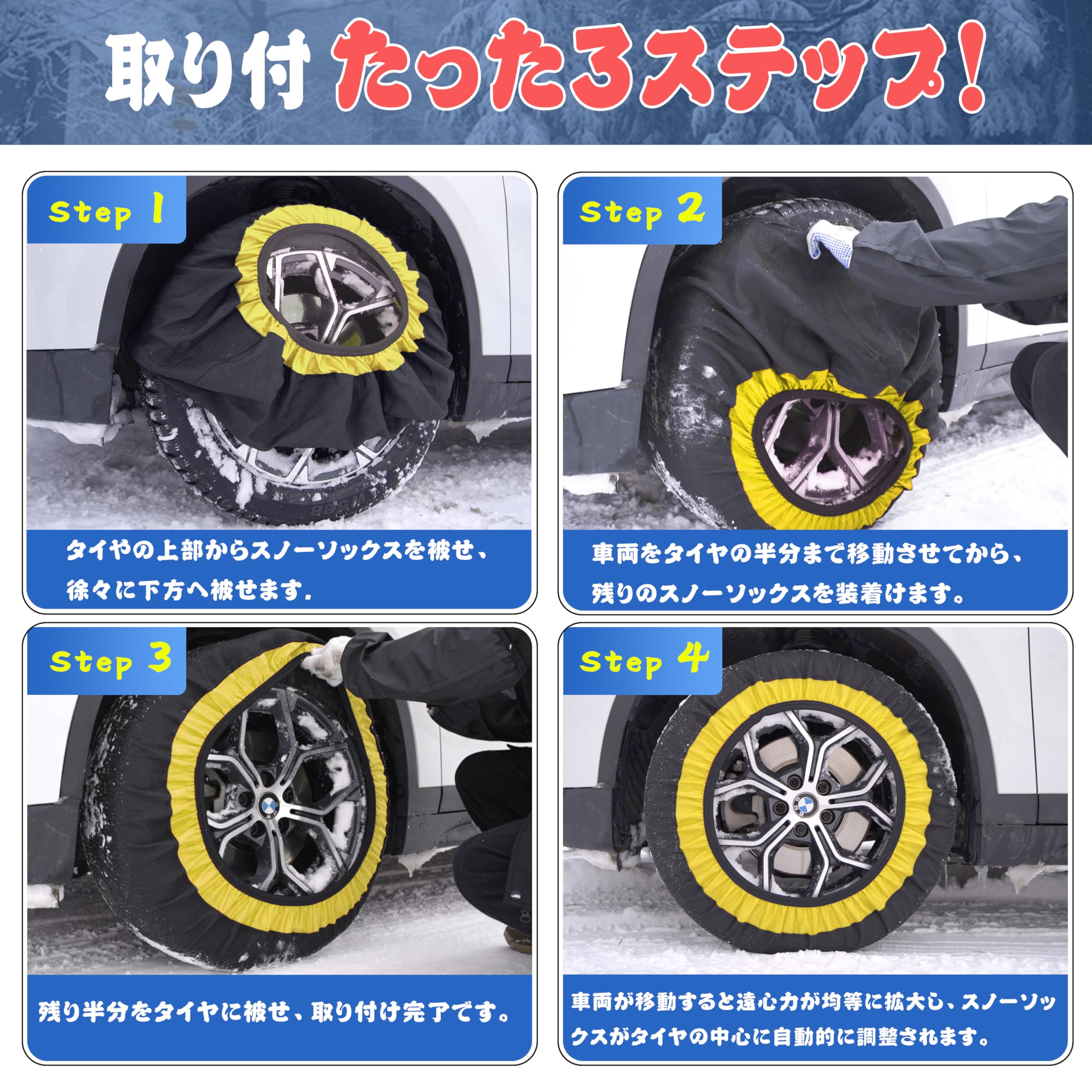 取り付 たった3ステップ!

Step 1

タイヤの上部からスノーソックスを被せ、徐々に下方へ被せます.

Step 2

車両をタイヤの半分まで移動させてから、残りのスノーソックスを装着けます。

Step 3

残り半分をタイヤに被せ、取り付け完了です。

Step 4

車両が移動すると遠心力が均等に拡大し、スノーソックスがタイヤの中心に自動的に調整されます。