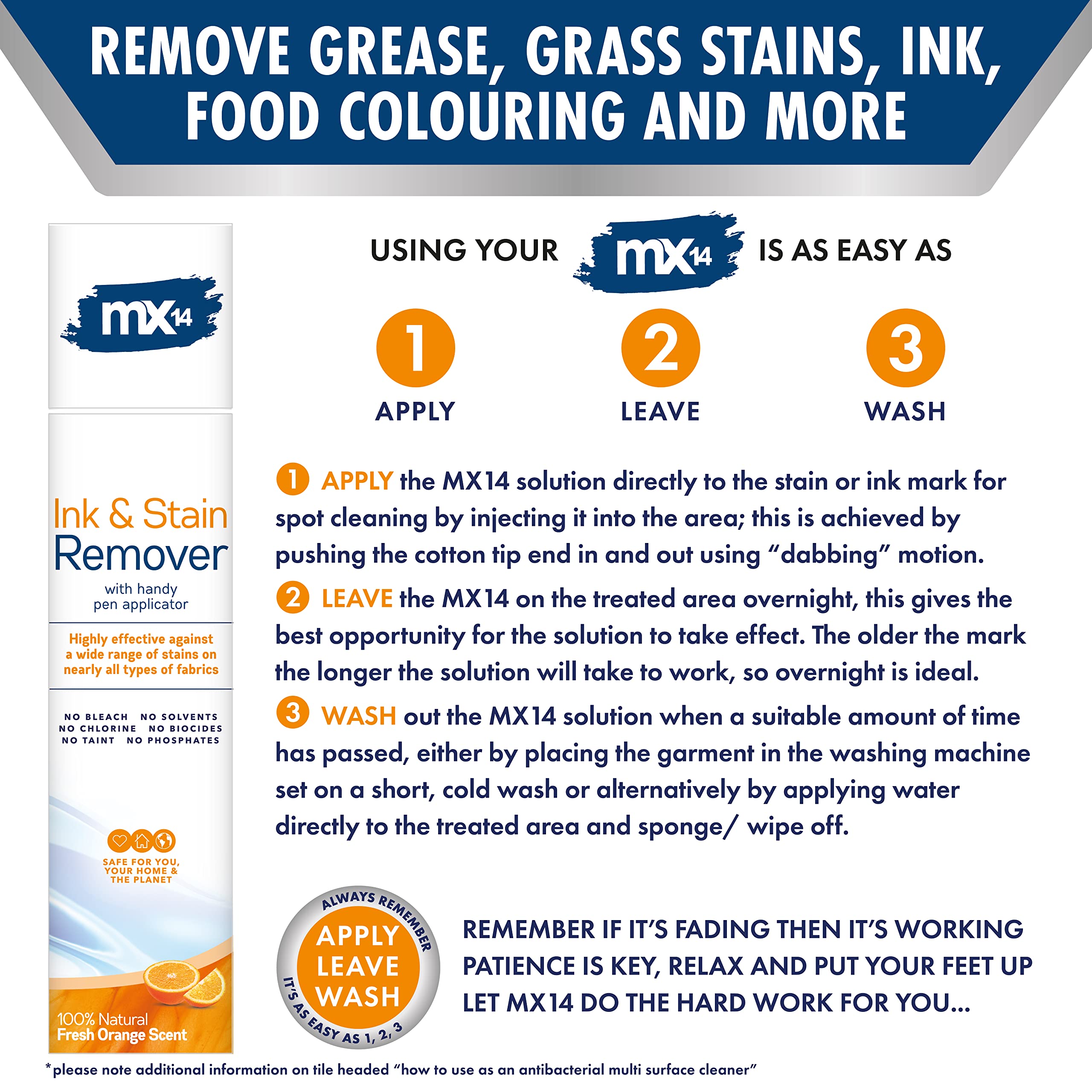 REMOVE GREASE, GRASS STAINS, INK, FOOD COLOURING AND MORE

mx14

Ink & Stain Remover
with handy pen applicator

Highly effective against a wide range of stains on nearly all types of fabrics

NO BLEACH NO SOLVENTS
NO CHLORINE NO BIOCIDES
NO TAINT NO PHOSPHATES

SAFE FOR YOU, YOUR HOME & THE PLANET

100% Natural
Fresh Orange Scent

USING YOUR mx14 IS AS EASY AS

1 APPLY

2 LEAVE

3 WASH

1 APPLY the MX14 solution directly to the stain or ink mark for spot cleaning by injecting it into the area; this is achieved by pushing the cotton tip end in and out using "dabbing" motion.

2 LEAVE the MX14 on the treated area overnight, this gives the best opportunity for the solution to take effect. The older the mark the longer the solution will take to work, so overnight is ideal.

3 WASH out the MX14 solution when a suitable amount of time has passed, either by placing the garment in the washing machine set on a short, cold wash or alternatively by applying water directly to the treated area and sponge/ wipe off.

ALWAYS REMEMBER
APPLY
LEAVE
WASH
IT'S AS EASY AS 1, 2, 3

REMEMBER IF IT'S FADING THEN IT'S WORKING
PATIENCE IS KEY, RELAX AND PUT YOUR FEET UP
LET MX14 DO THE HARD WORK FOR YOU...

*please note additional information on tile headed "how to use as an antibacterial multi surface cleaner"