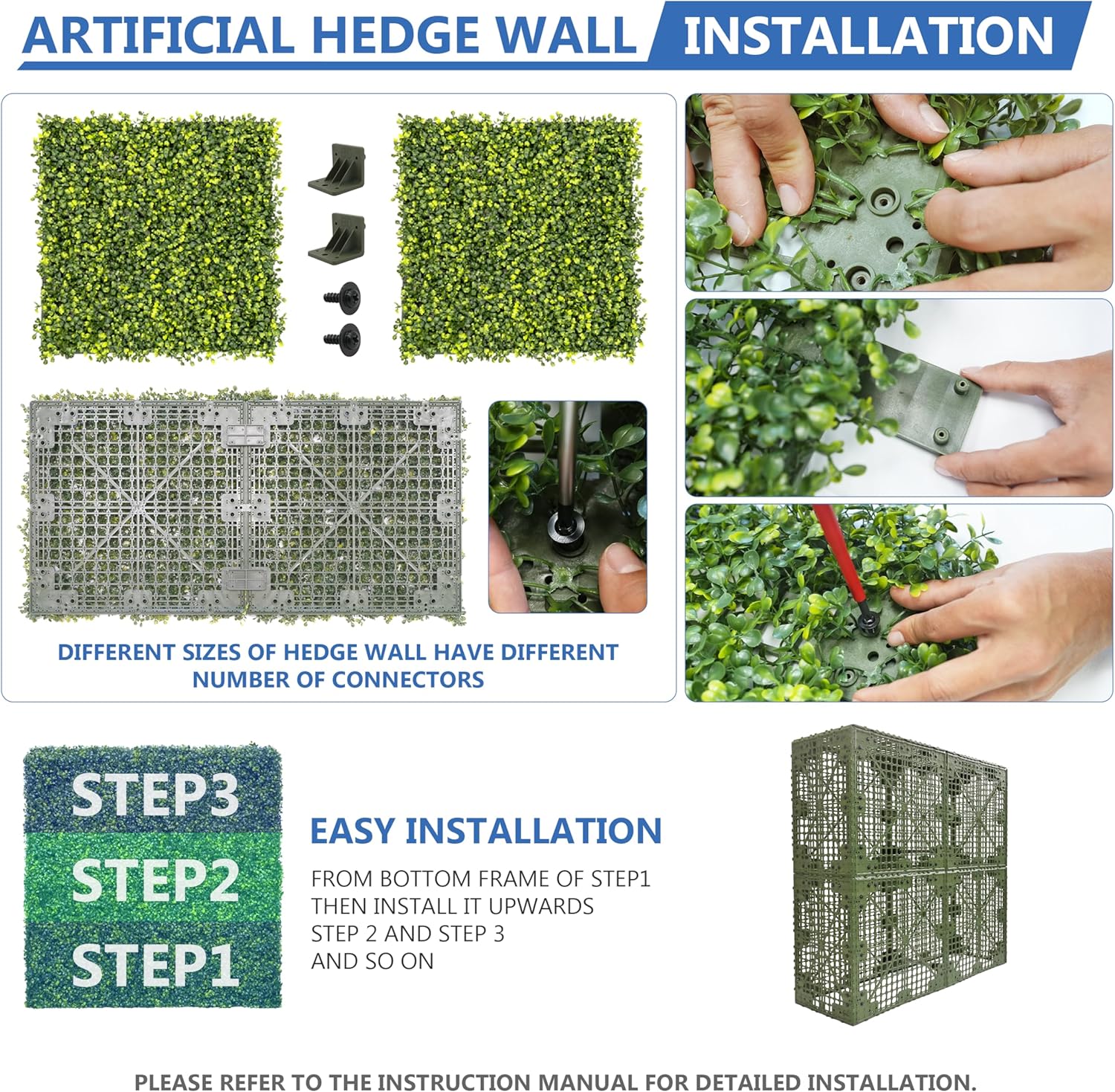 ARTIFICIAL HEDGE WALL INSTALLATION

DIFFERENT SIZES OF HEDGE WALL HAVE DIFFERENT NUMBER OF CONNECTORS

STEP3
STEP2
STEP1

EASY INSTALLATION

FROM BOTTOM FRAME OF STEP1
THEN INSTALL IT UPWARDS
STEP 2 AND STEP 3
AND SO ON

PLEASE REFER TO THE INSTRUCTION MANUAL FOR DETAILED INSTALLATION.