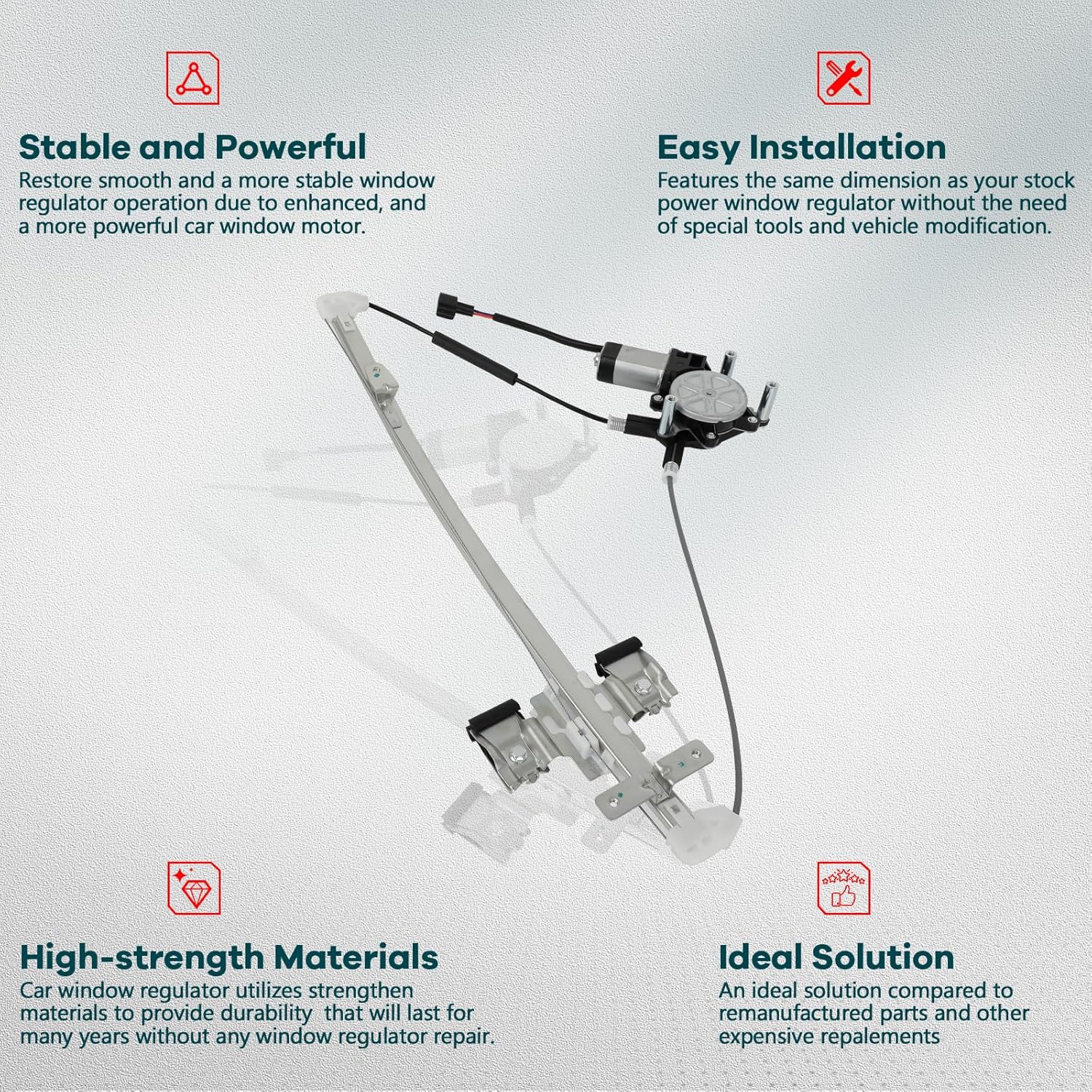 Stable and Powerful
Restore smooth and a more stable window regulator operation due to enhanced, and a more powerful car window motor.

Easy Installation
Features the same dimension as your stock power window regulator without the need of special tools and vehicle modification.

High-strength Materials
Car window regulator utilizes strengthen materials to provide durability  that will last for many years without any window regulator repair.

Ideal Solution
An ideal solution compared to remanufactured parts and other expensive repalements