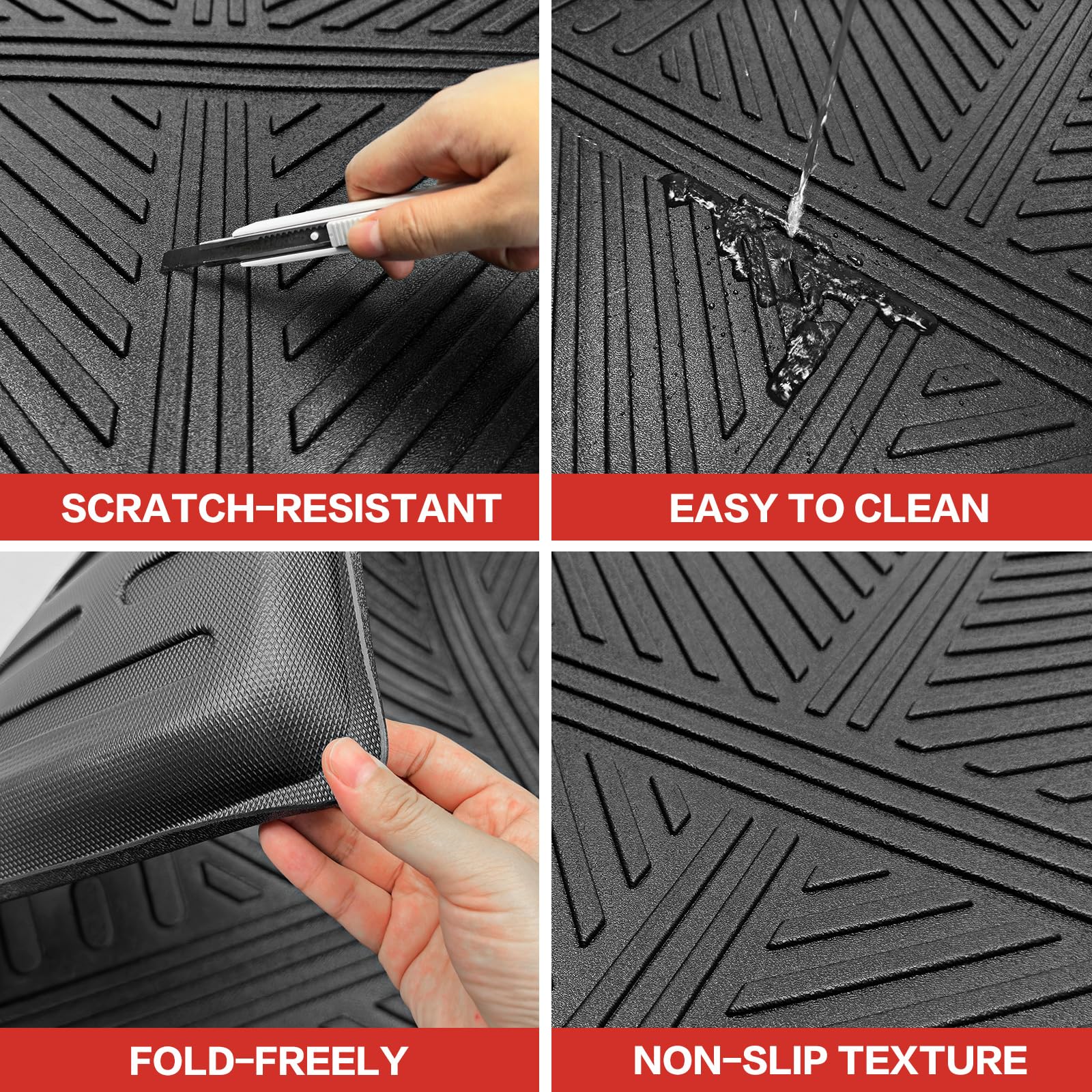 SCRATCH-RESISTANT

EASY TO CLEAN

FOLD-FREELY

NON-SLIP TEXTURE