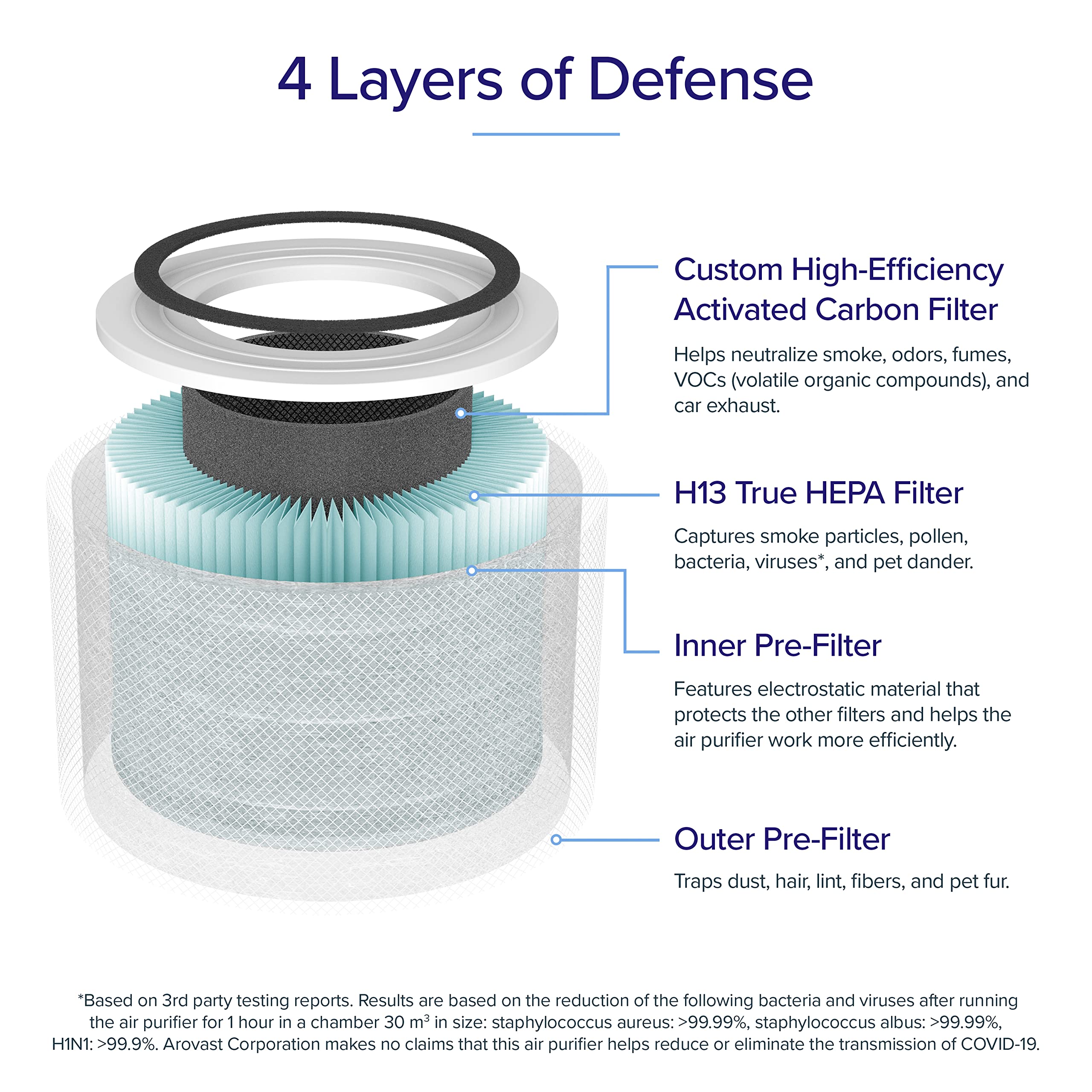 4 Layers of Defense

Custom High-Efficiency Activated Carbon Filter

Helps neutralize smoke, odors, fumes, VOCs (volatile organic compounds), and car exhaust.

H13 True HEPA Filter

Captures smoke particles, pollen, bacteria, viruses*, and pet dander.

Inner Pre-Filter

Features electrostatic material that protects the other filters and helps the air purifier work more efficiently.

Outer Pre-Filter

Traps dust, hair, lint, fibers, and pet fur.

*Based on 3rd party testing reports. Results are based on the reduction of the following bacteria and viruses after running the air purifier for 1 hour in a chamber 30 $m^3$ in size: staphylococcus aureus: >99.99%, staphylococcus albus: >99.99%, H1N1: >99.9%. Arovast Corporation makes no claims that this air purifier helps reduce or eliminate the transmission of COVID-19.