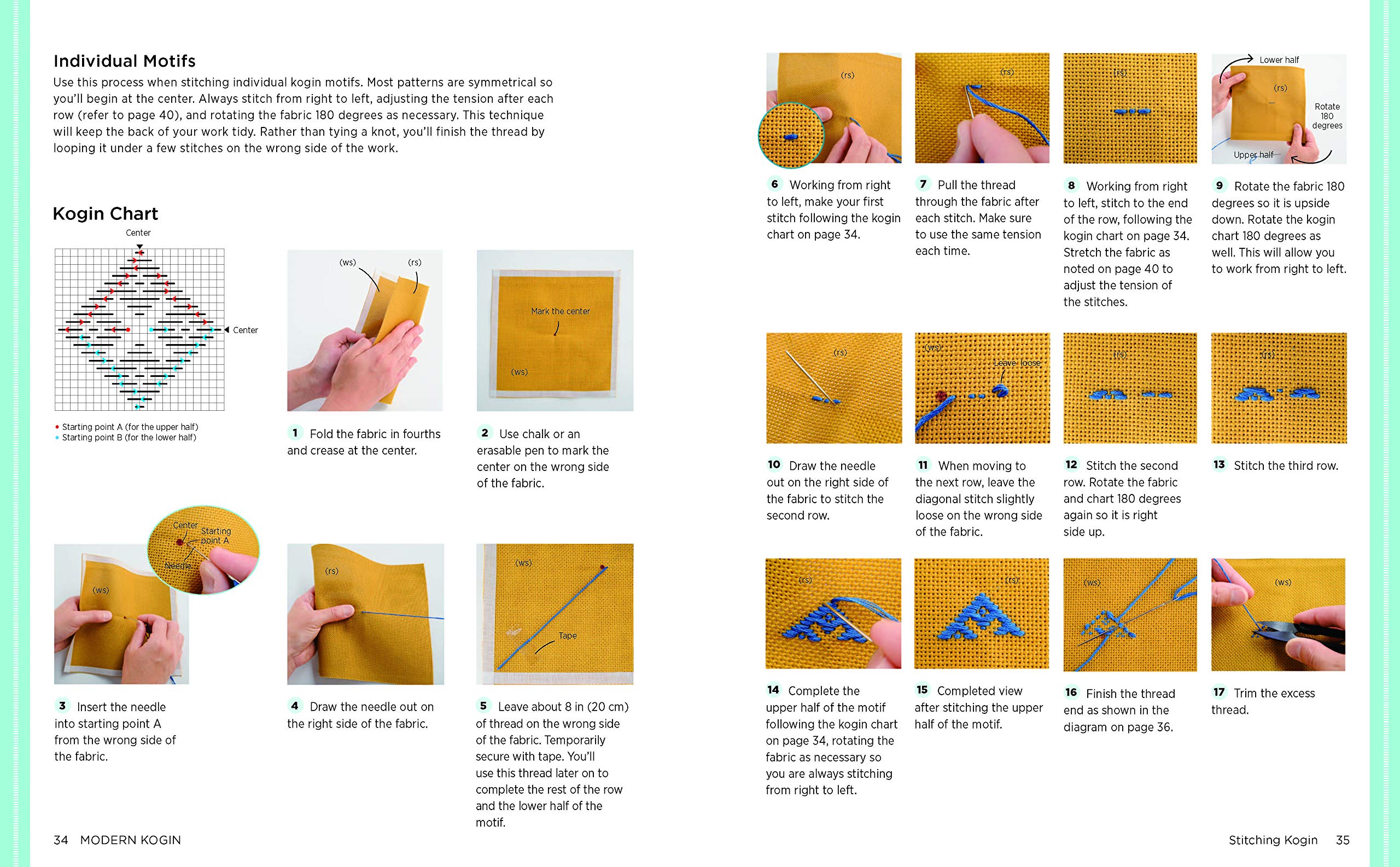 Individual Motifs

Use this process when stitching individual kogin motifs. Most patterns are symmetrical so you'll begin at the center. Always stitch from right to left, adjusting the tension after each row (refer to page 40), and rotating the fabric 180 degrees as necessary. This technique will keep the back of your work tidy. Rather than tying a knot, you'll finish the thread by looping it under a few stitches on the wrong side of the work.

Kogin Chart

Center

Center

• Starting point A (for the upper half)
• Starting point B (for the lower half)

(ws) (rs)

1 Fold the fabric in fourths and crease at the center.

Mark the center

(ws)

2 Use chalk or an erasable pen to mark the center on the wrong side of the fabric.

Center Starting point A Needle

(ws)

3 Insert the needle into starting point A from the wrong side of the fabric.

(rs)

4 Draw the needle out on the right side of the fabric.

(ws)

Tape

5 Leave about 8 in (20 cm) of thread on the wrong side of the fabric. Temporarily secure with tape. You'll use this thread later on to complete the rest of the row and the lower half of the motif.

34 MODERN KOGIN

(rs)

6 Working from right to left, make your first stitch following the kogin chart on page 34.

(rs)

7 Pull the thread through the fabric after each stitch. Make sure to use the same tension each time.

(rs)

8 Working from right to left, stitch to the end of the row, following the kogin chart on page 34. Stretch the fabric as noted on page 40 to adjust the tension of the stitches.

Lower half

(rs)

Rotate 180 degrees

Upper half

9 Rotate the fabric 180 degrees so it is upside down. Rotate the kogin chart 180 degrees as well. This will allow you to work from right to left.

(rs)

10 Draw the needle out on the right side of the fabric to stitch the second row.

(ws)

Leave loose

11 When moving to the next row, leave the diagonal stitch slightly loose on the wrong side of the fabric.

(rs)

12 Stitch the second row. Rotate the fabric and chart 180 degrees again so it is right side up.

(rs)

13 Stitch the third row.

(rs)

14 Complete the upper half of the motif following the kogin chart on page 34, rotating the fabric as necessary so you are always stitching from right to left.

(rs)

15 Completed view after stitching the upper half of the motif.

(ws)

16 Finish the thread end as shown in the diagram on page 36.

(ws)

17 Trim the excess thread.

Stitching Kogin 35