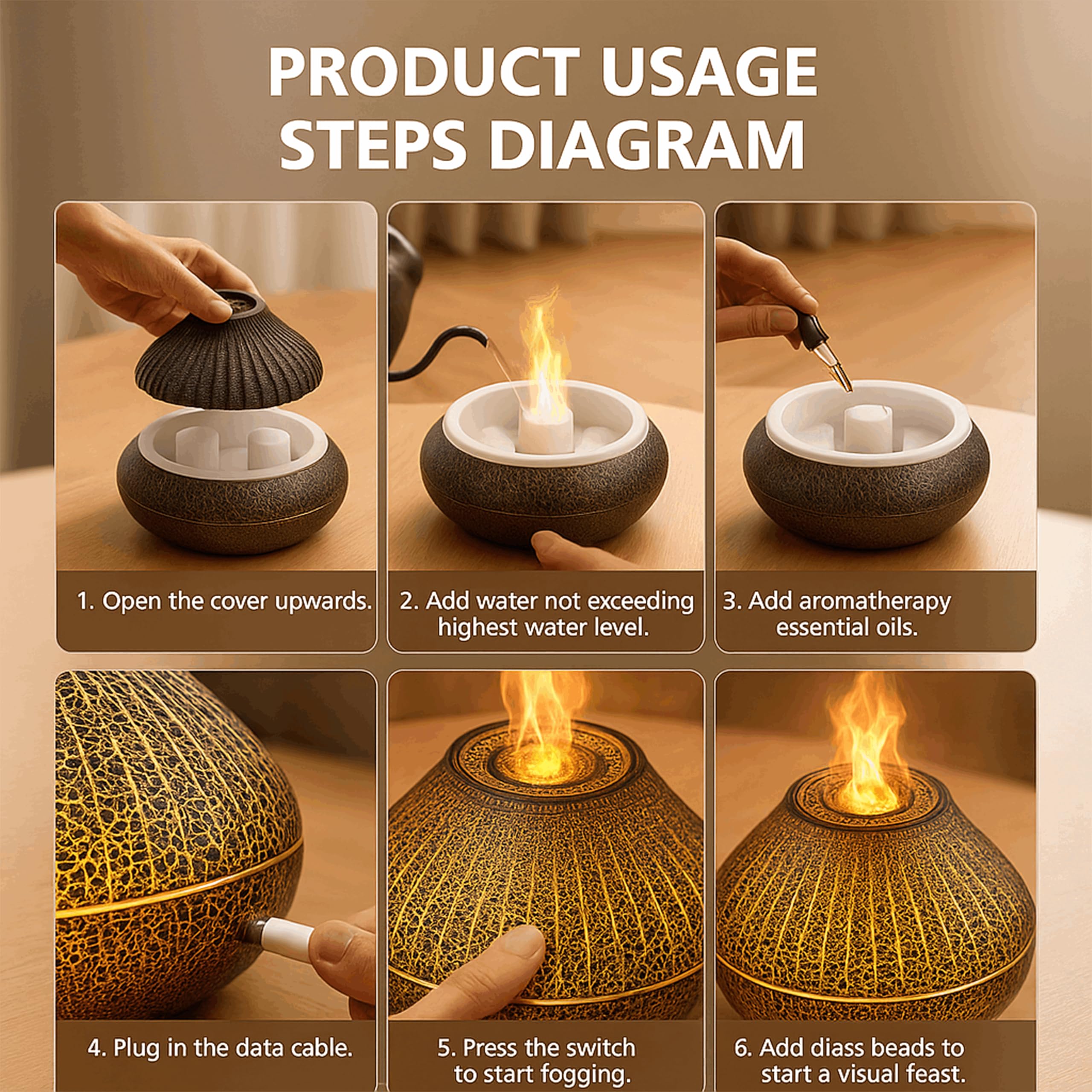 PRODUCT USAGE STEPS DIAGRAM

1. Open the cover upwards.

2. Add water not exceeding highest water level.

3. Add aromatherapy essential oils.

4. Plug in the data cable.

5. Press the switch to start fogging.

6. Add diass beads to start a visual feast.