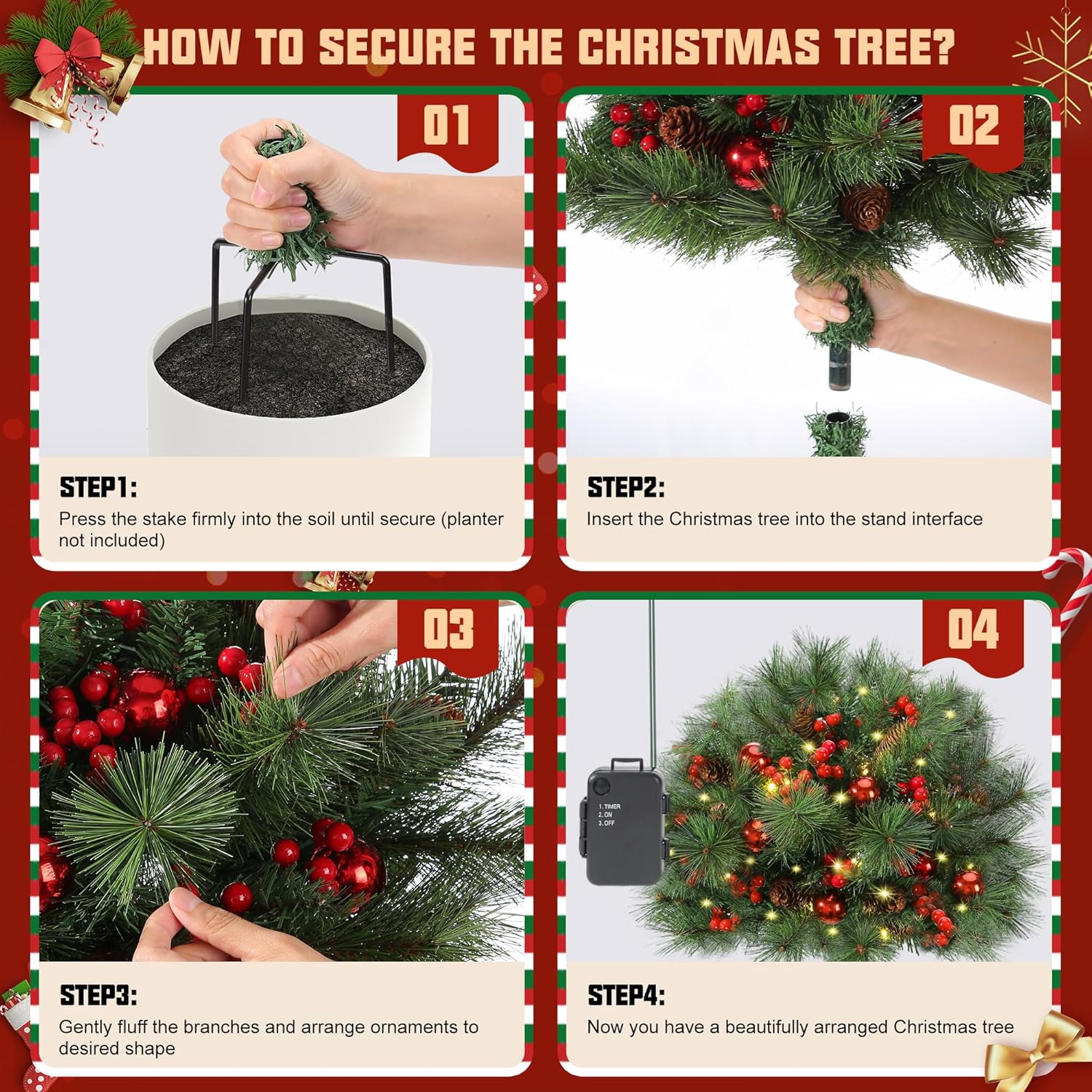 HOW TO SECURE THE CHRISTMAS TREE?

01

STEP1:
Press the stake firmly into the soil until secure (planter not included)

02

STEP2:
Insert the Christmas tree into the stand interface

03

STEP3:
Gently fluff the branches and arrange ornaments to desired shape

04

1.TIMER
2.ON
3.OFF

STEP4:
Now you have a beautifully arranged Christmas tree