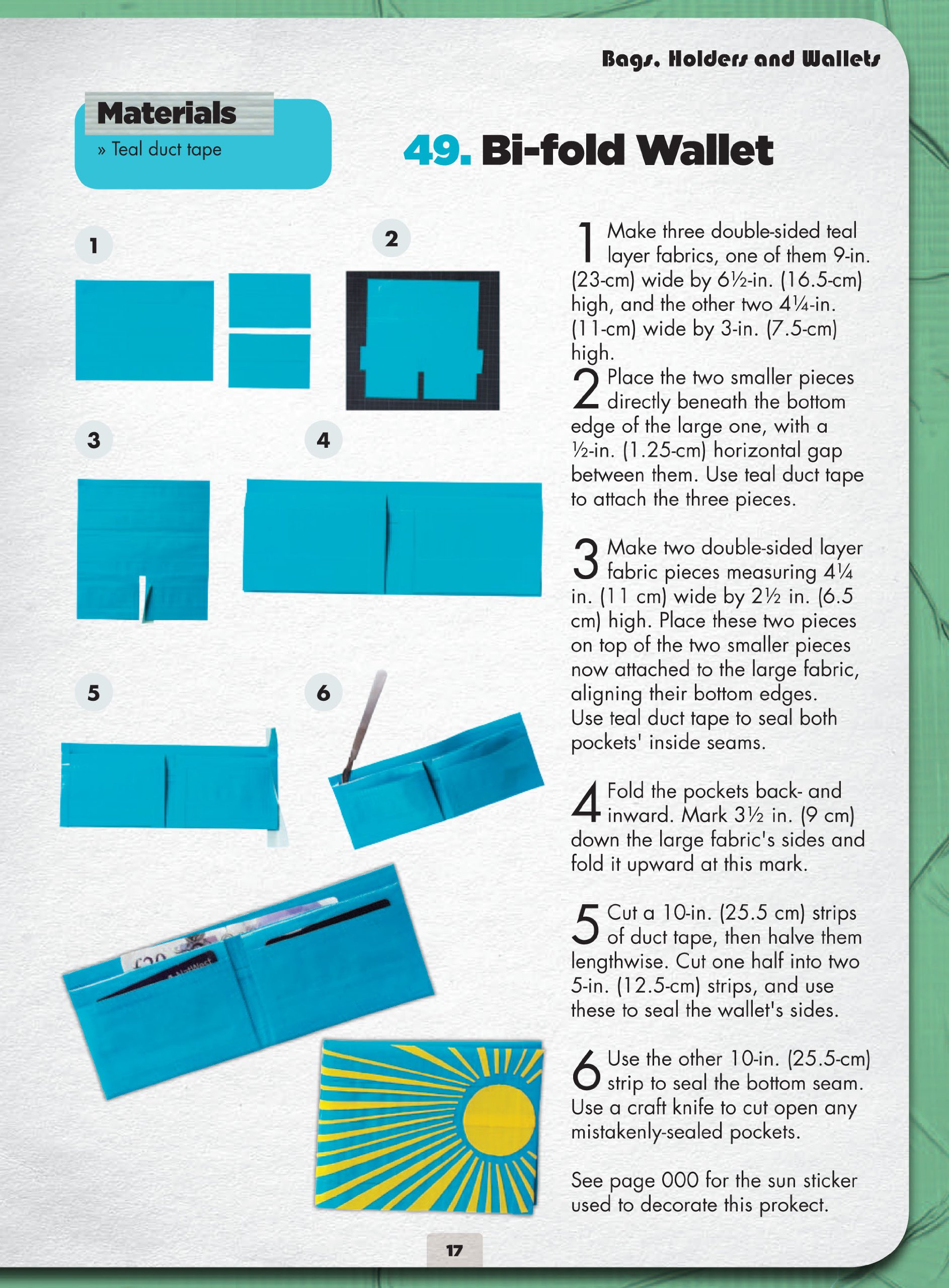 Bags, Holders and Wallets

Materials

» Teal duct tape

49. Bi-fold Wallet

1

2

3

4

5

6

£20

NatWest

1 Make three double-sided teal layer fabrics, one of them 9-in. (23-cm) wide by 6½-in. (16.5-cm) high, and the other two 4¼-in. (11-cm) wide by 3-in. (7.5-cm) high.

2 Place the two smaller pieces directly beneath the bottom edge of the large one, with a ½-in. (1.25-cm) horizontal gap between them. Use teal duct tape to attach the three pieces.

3 Make two double-sided layer fabric pieces measuring 4¼ in. (11 cm) wide by 2½ in. (6.5 cm) high. Place these two pieces on top of the two smaller pieces now attached to the large fabric, aligning their bottom edges. Use teal duct tape to seal both pockets' inside seams.

4 Fold the pockets back- and inward. Mark 3½ in. (9 cm) down the large fabric's sides and fold it upward at this mark.

5 Cut a 10-in. (25.5 cm) strips of duct tape, then halve them lengthwise. Cut one half into two 5-in. (12.5-cm) strips, and use these to seal the wallet's sides.

6 Use the other 10-in. (25.5-cm) strip to seal the bottom seam. Use a craft knife to cut open any mistakenly-sealed pockets.

See page 000 for the sun sticker used to decorate this prokect.

17