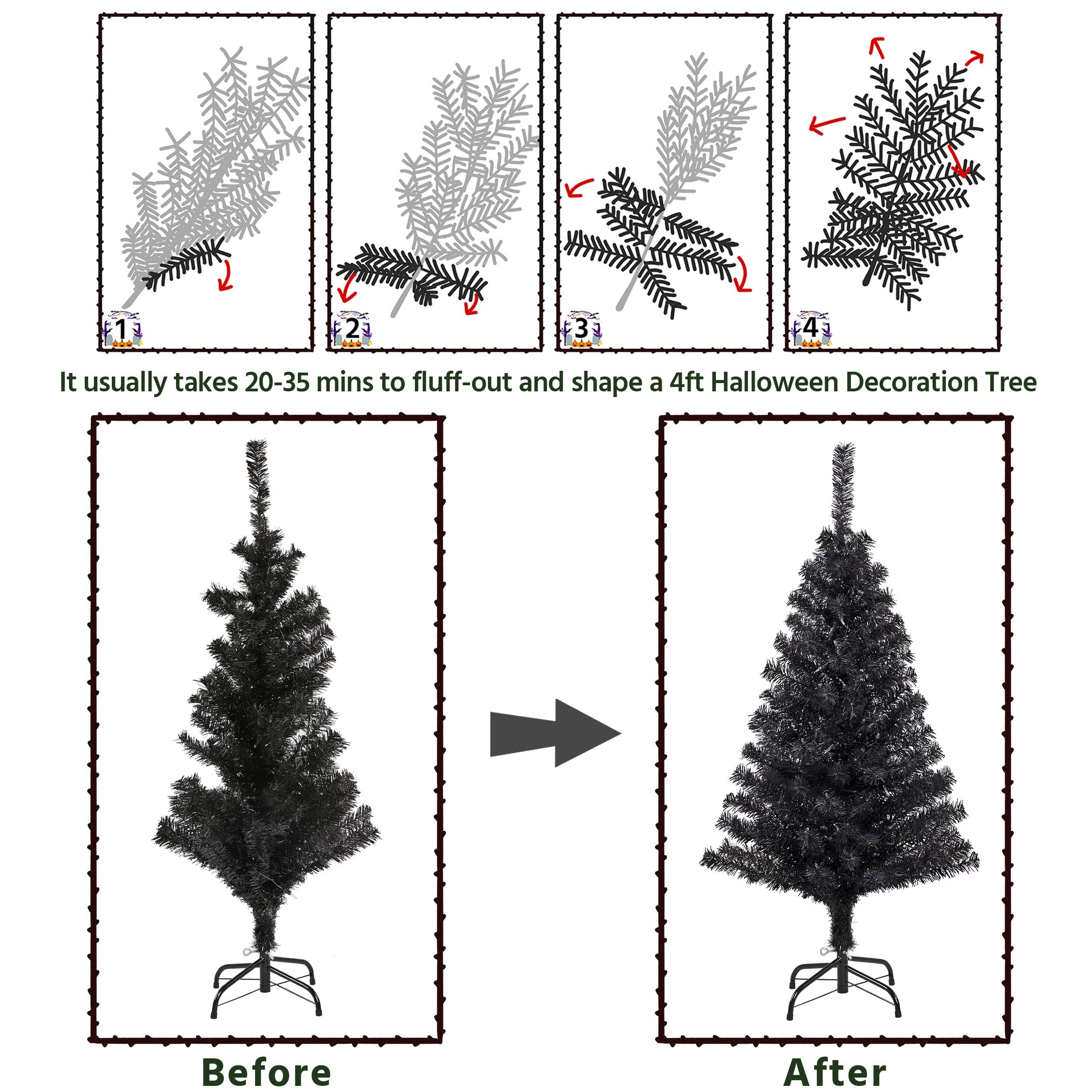 1

2

3

4

It usually takes 20-35 mins to fluff-out and shape a 4ft Halloween Decoration Tree

Before

After