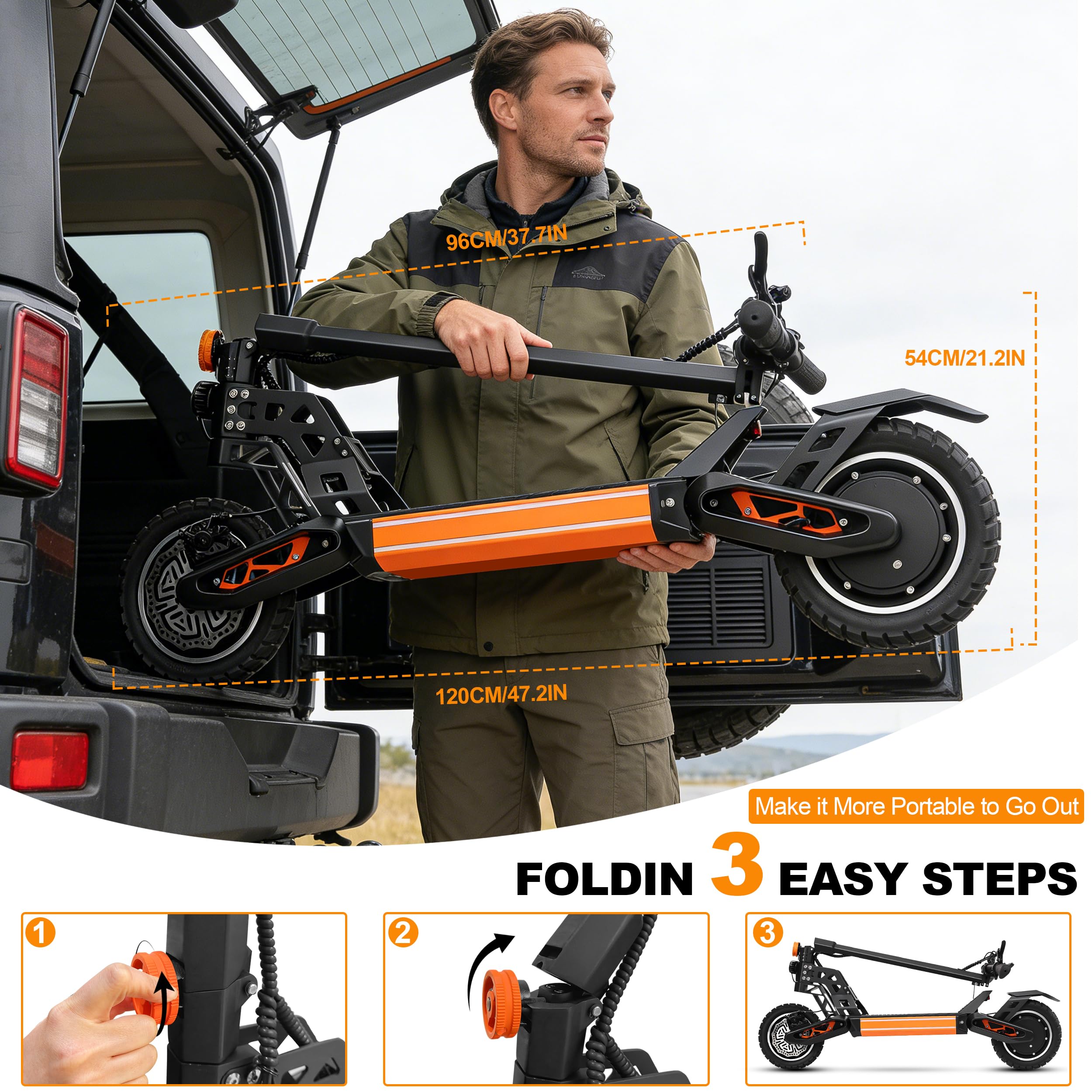 96CM/37.7IN

54CM/21.2IN

120CM/47.2IN

Make it More Portable to Go Out

FOLDIN 3 EASY STEPS

1

2

3