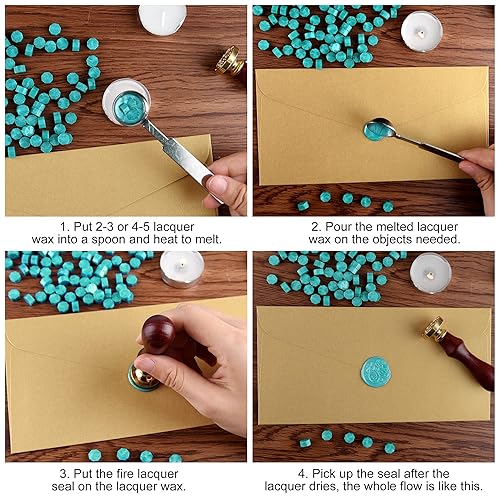 1. Put 2-3 or 4-5 lacquer wax into a spoon and heat to melt.

2. Pour the melted lacquer wax on the objects needed.

3. Put the fire lacquer seal on the lacquer wax.

4. Pick up the seal after the lacquer dries, the whole flow is like this.