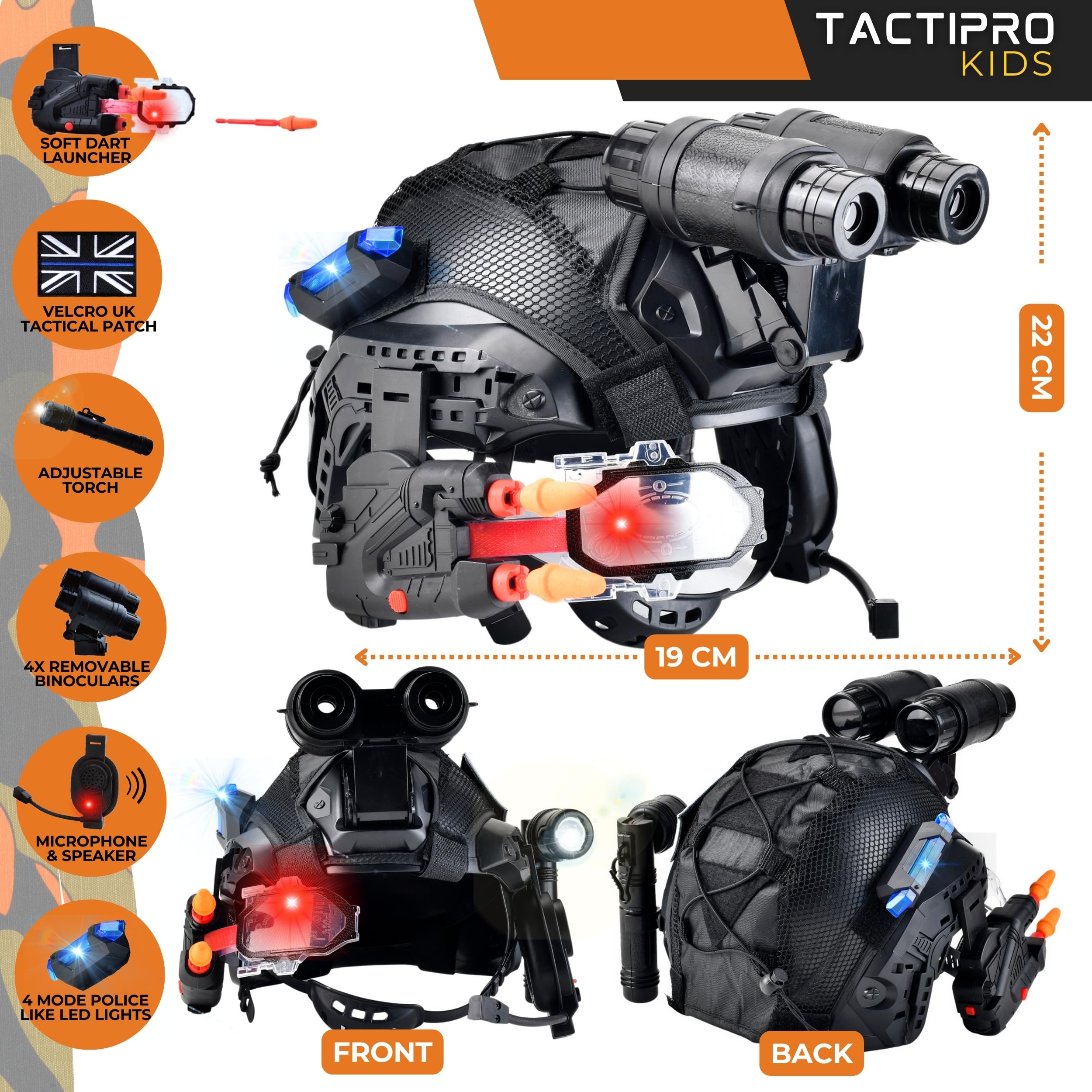 TACTIPRO
KIDS

SOFT DART LAUNCHER

VELCRO UK TACTICAL PATCH

ADJUSTABLE TORCH

4X REMOVABLE BINOCULARS

MICROPHONE & SPEAKER

4 MODE POLICE LIKE LED LIGHTS

22 CM

19 CM

FRONT

BACK