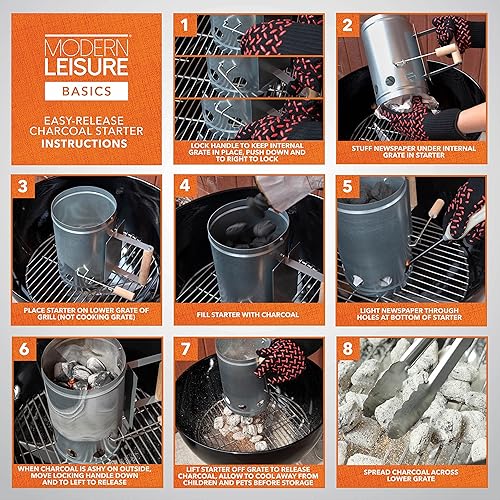 MODERN LEISURE
BASICS

EASY-RELEASE CHARCOAL STARTER INSTRUCTIONS

1
LOCK HANDLE TO KEEP INTERNAL GRATE IN PLACE, PUSH DOWN AND TO RIGHT TO LOCK

2
STUFF NEWSPAPER UNDER INTERNAL GRATE IN STARTER

3
PLACE STARTER ON LOWER GRATE OF GRILL (NOT COOKING GRATE)

4
FILL STARTER WITH CHARCOAL

5
LIGHT NEWSPAPER THROUGH HOLES AT BOTTOM OF STARTER

6
WHEN CHARCOAL IS ASHY ON OUTSIDE, MOVE LOCKING HANDLE DOWN AND TO LEFT TO RELEASE

7
LIFT STARTER OFF GRATE TO RELEASE CHARCOAL, ALLOW TO COOL AWAY FROM CHILDREN AND PETS BEFORE STORAGE

8
SPREAD CHARCOAL ACROSS LOWER GRATE