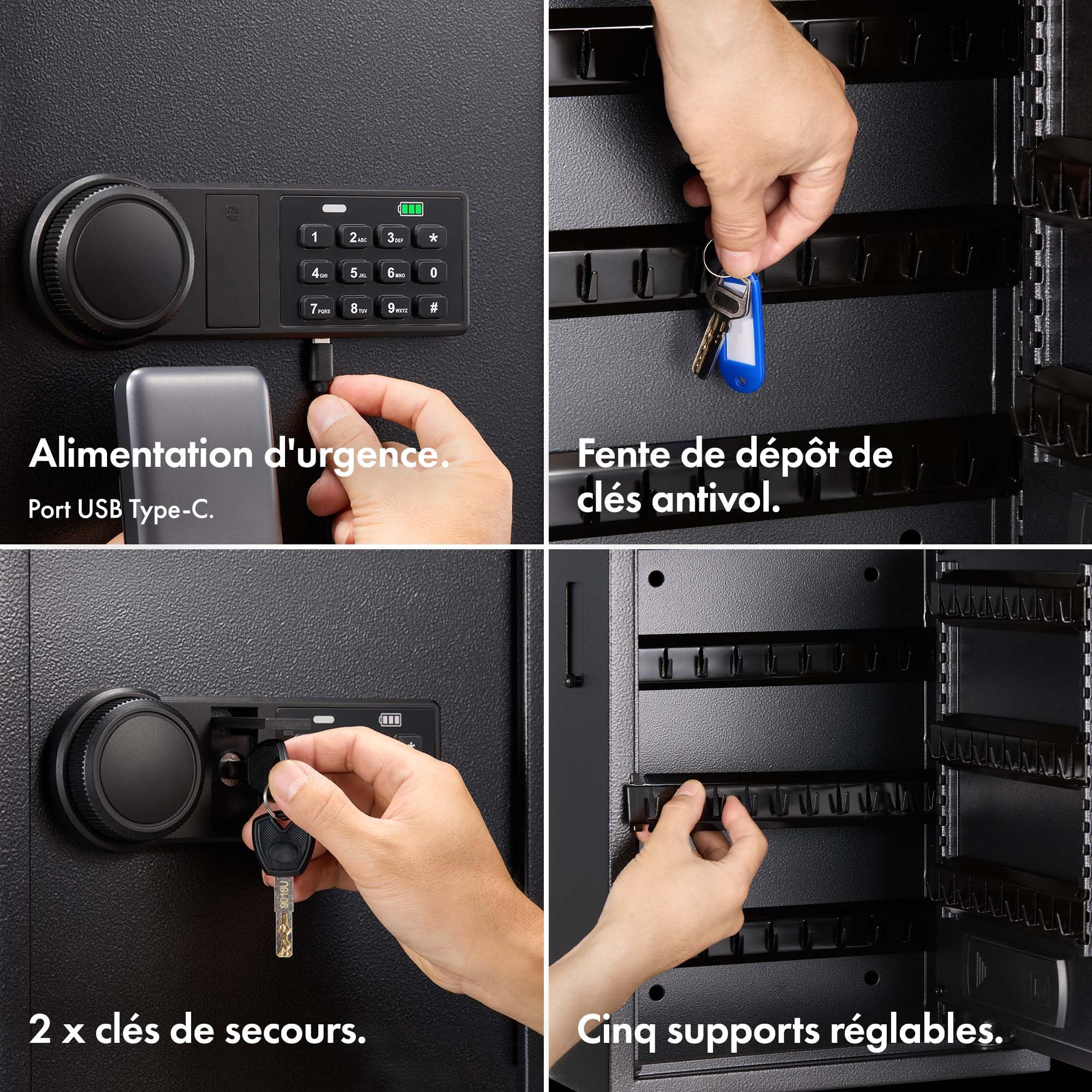 1
2 ABC
3 DEF
*
4 GHI
5 JKL
6 MNO
0
7 PQRS
8 TUV
9 WXYZ
#

Alimentation d'urgence.

Port USB Type-C.

Fente de dépôt de clés antivol.

9016U

2 x clés de secours.

Cinq supports réglables.