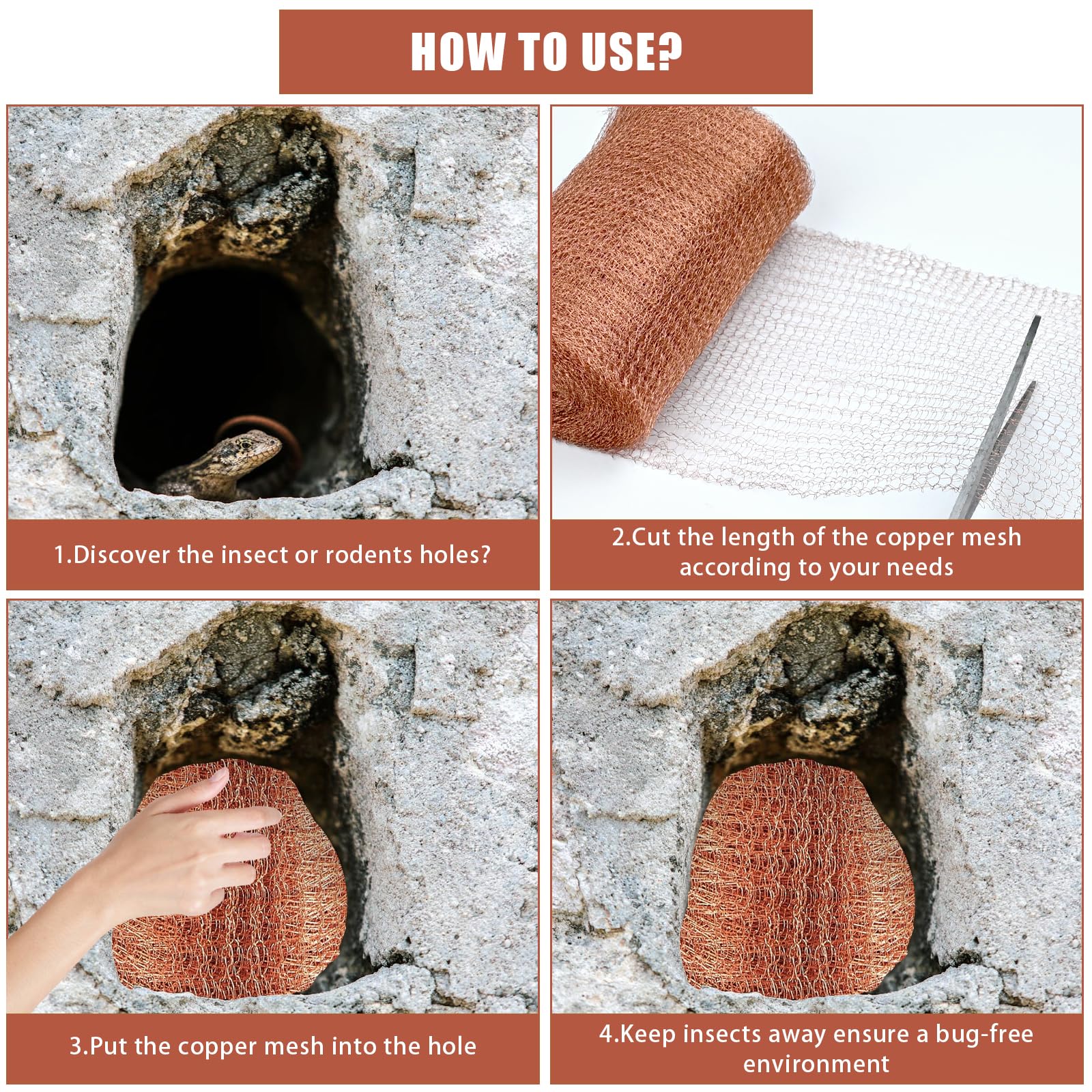 HOW TO USE?

1.Discover the insect or rodents holes?

2.Cut the length of the copper mesh according to your needs

3.Put the copper mesh into the hole

4.Keep insects away ensure a bug-free environment