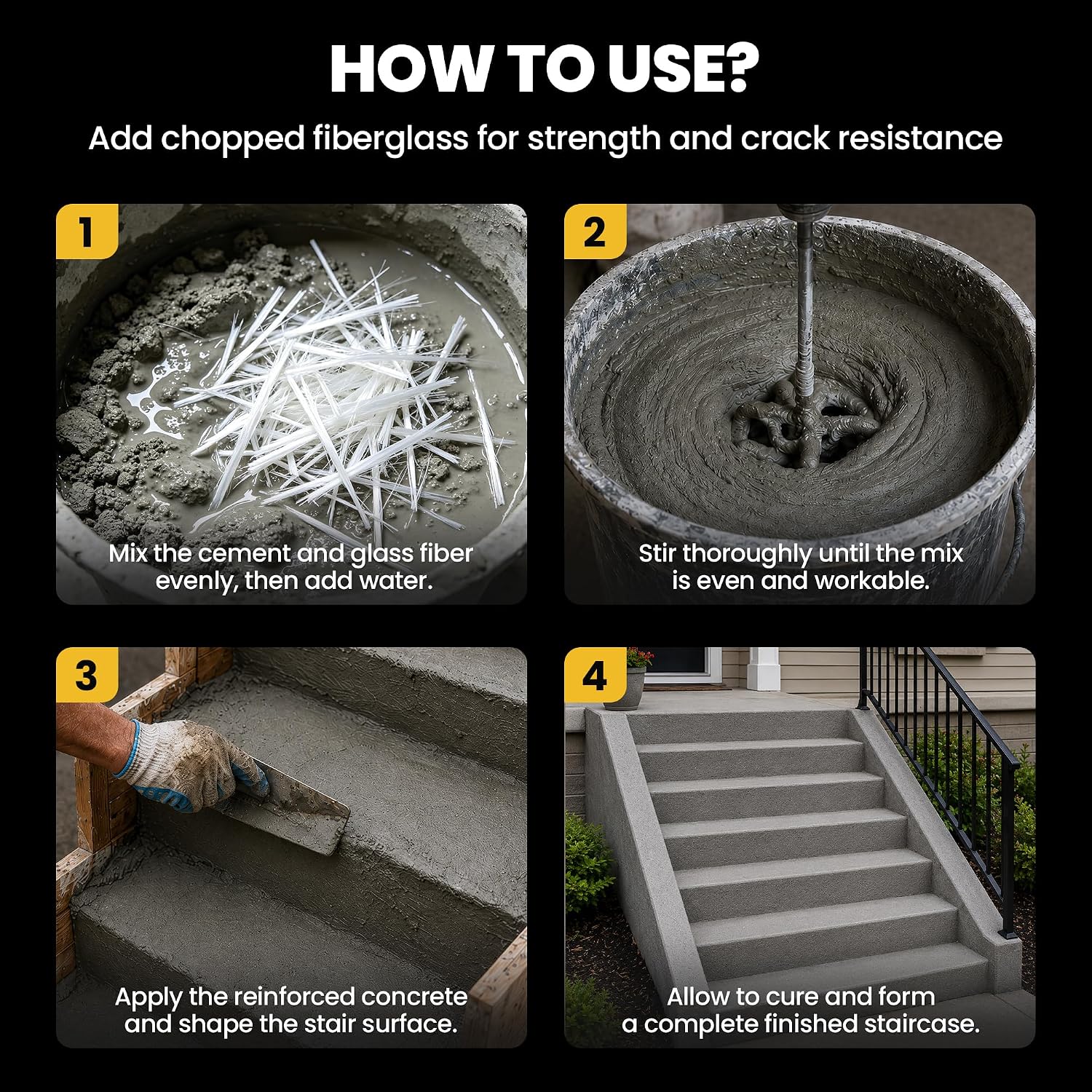 HOW TO USE?

Add chopped fiberglass for strength and crack resistance

1

Mix the cement and glass fiber evenly, then add water.

2

Stir thoroughly until the mix is even and workable.

3

Apply the reinforced concrete and shape the stair surface.

4

Allow to cure and form a complete finished staircase.