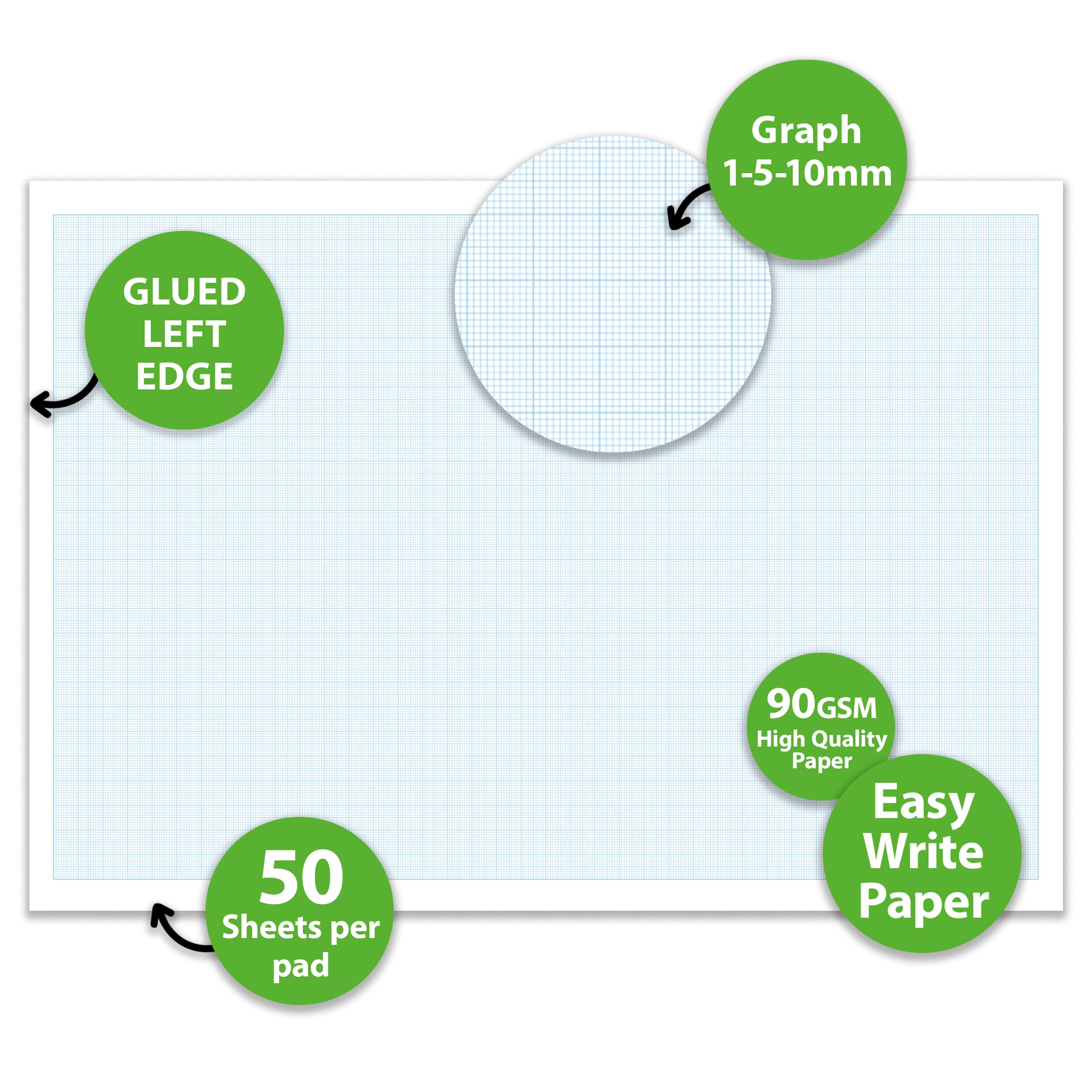 Graph
1-5-10mm

GLUED
LEFT
EDGE

90GSM
High Quality
Paper

Easy
Write
Paper

50
Sheets per
pad