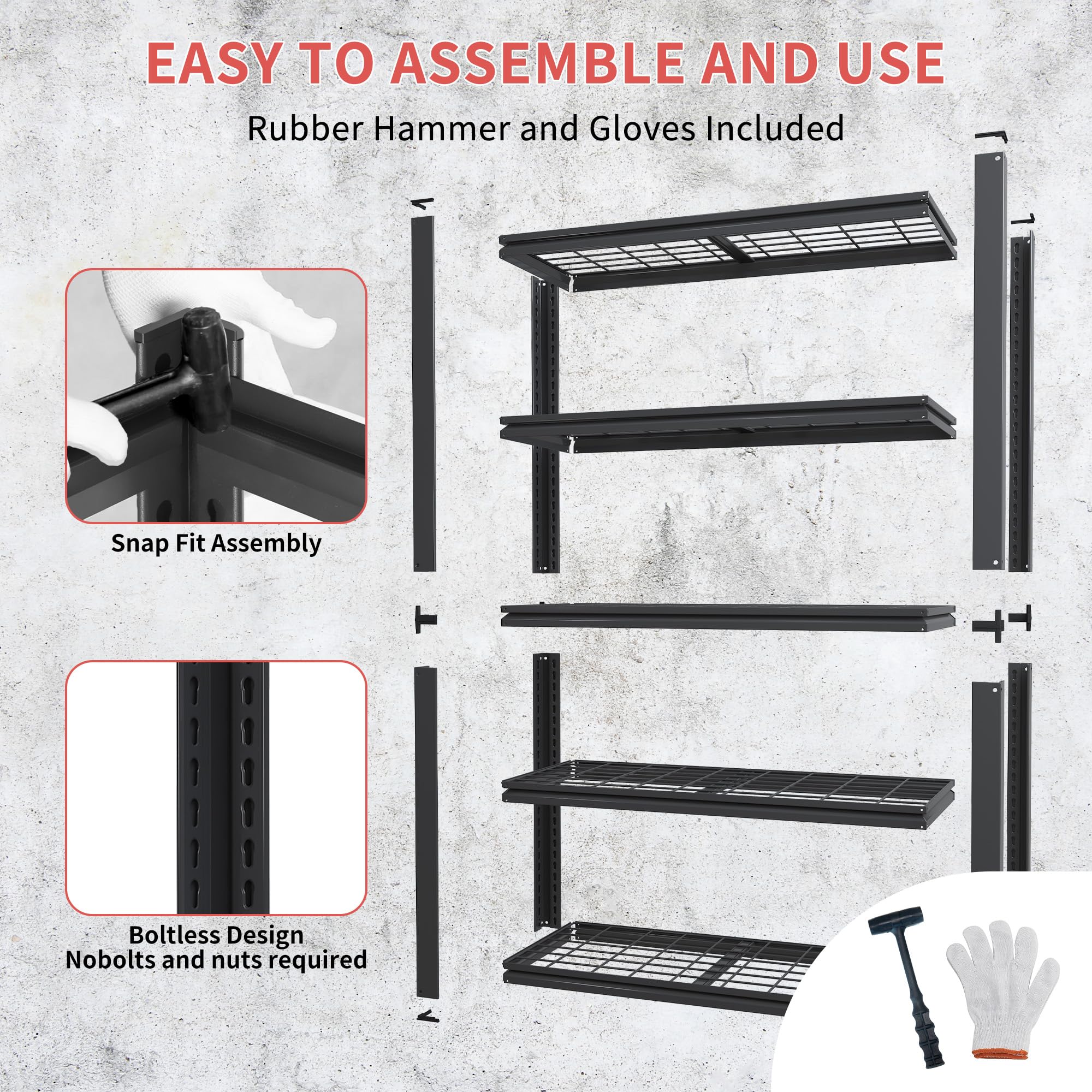 EASY TO ASSEMBLE AND USE

Rubber Hammer and Gloves Included

Snap Fit Assembly

Boltless Design
Nobolts and nuts required