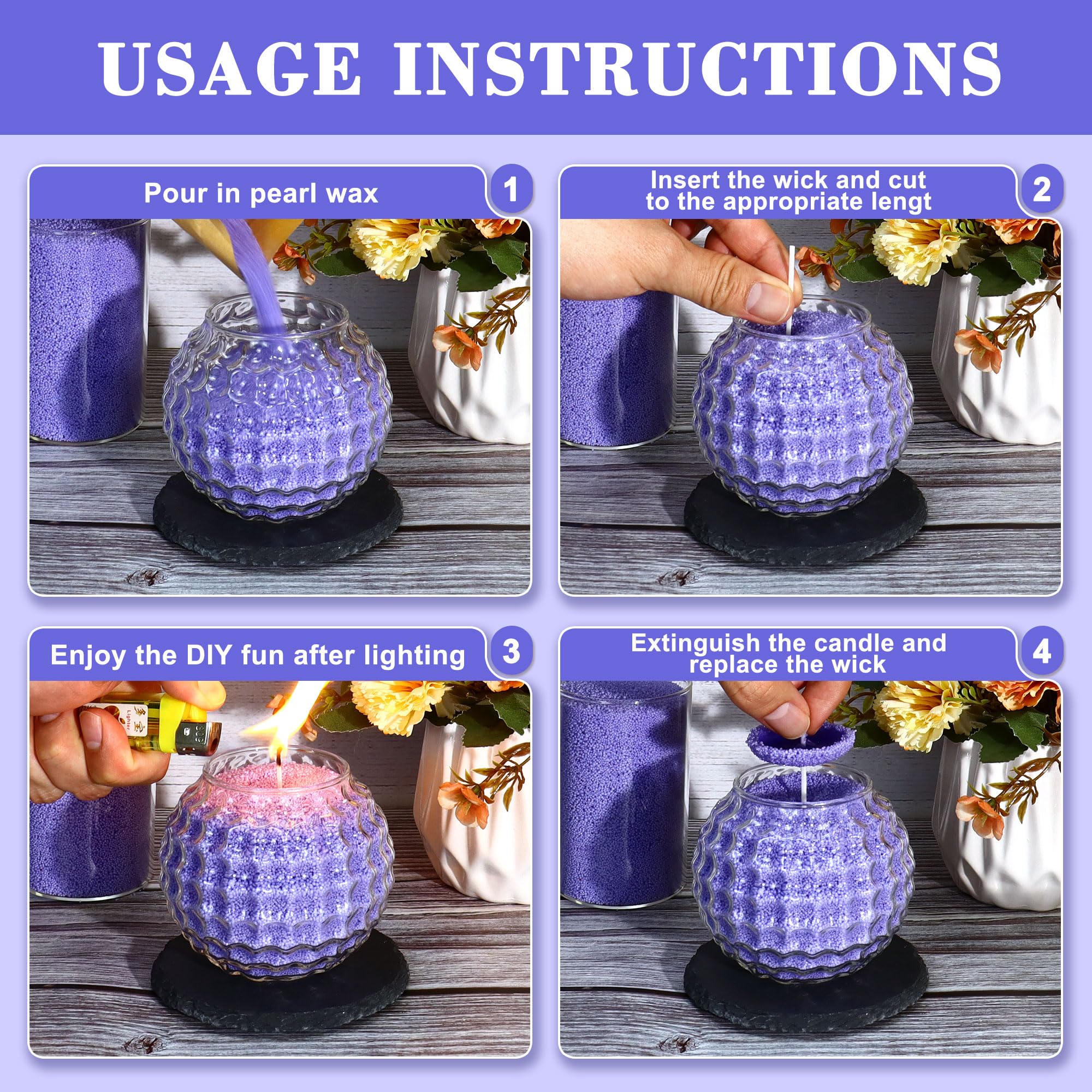 USAGE INSTRUCTIONS

Pour in pearl wax

1

Insert the wick and cut to the appropriate lengt

2

Enjoy the DIY fun after lighting

3

Lighter

Extinguish the candle and replace the wick

4