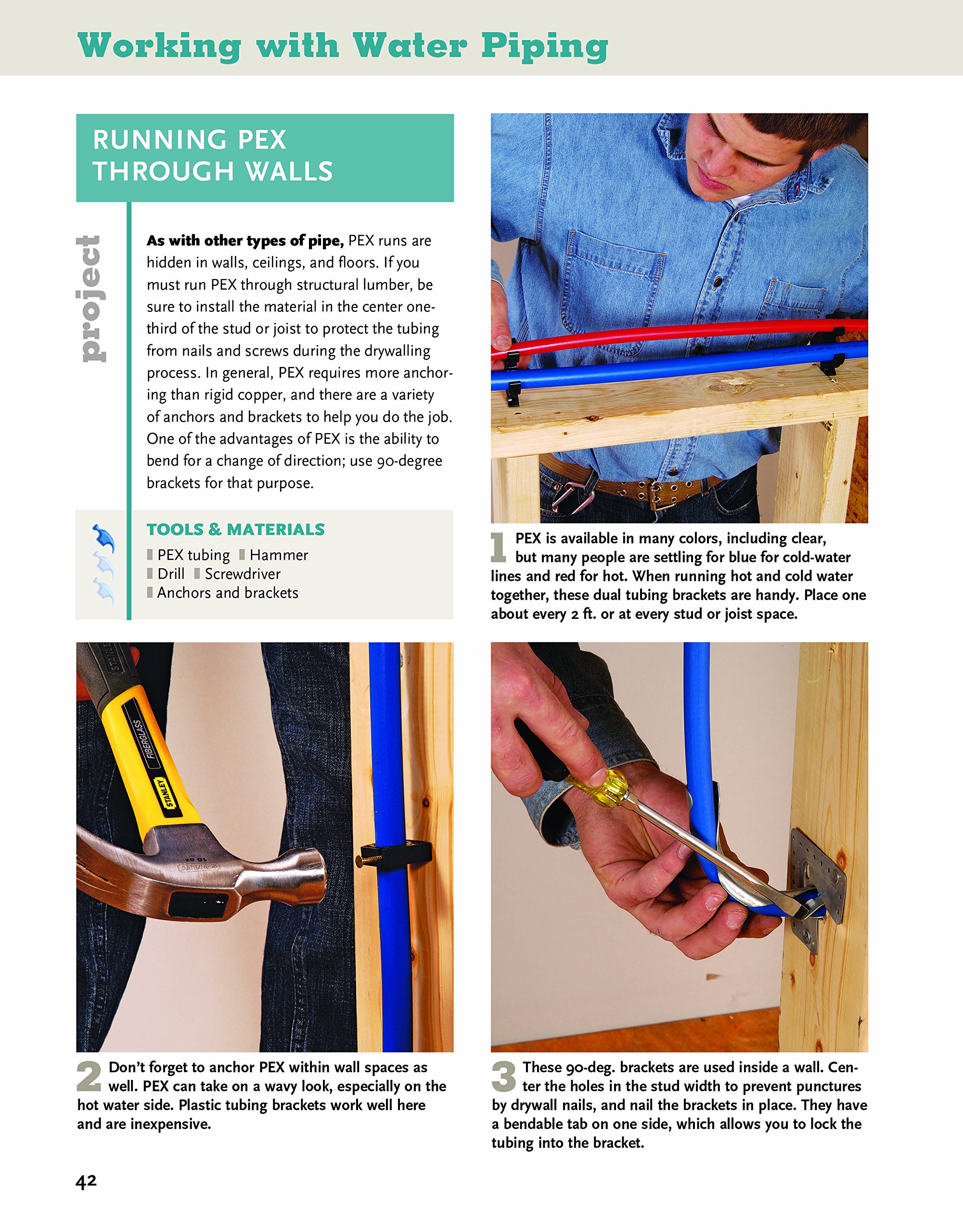 Working with Water Piping

RUNNING PEX THROUGH WALLS

project

**As with other types of pipe,** PEX runs are hidden in walls, ceilings, and floors. If you must run PEX through structural lumber, be sure to install the material in the center one-third of the stud or joist to protect the tubing from nails and screws during the drywalling process. In general, PEX requires more anchoring than rigid copper, and there are a variety of anchors and brackets to help you do the job. One of the advantages of PEX is the ability to bend for a change of direction; use 90-degree brackets for that purpose.

TOOLS & MATERIALS
PEX tubing Hammer
Drill Screwdriver
Anchors and brackets

1 PEX is available in many colors, including clear, but many people are settling for blue for cold-water lines and red for hot. When running hot and cold water together, these dual tubing brackets are handy. Place one about every 2 ft. or at every stud or joist space.

STANLEY
FIBERGLASS
STANLEY
16 oz
STANLEY

2 Don't forget to anchor PEX within wall spaces as well. PEX can take on a wavy look, especially on the hot water side. Plastic tubing brackets work well here and are inexpensive.

3 These 90-deg. brackets are used inside a wall. Center the holes in the stud width to prevent punctures by drywall nails, and nail the brackets in place. They have a bendable tab on one side, which allows you to lock the tubing into the bracket.

42