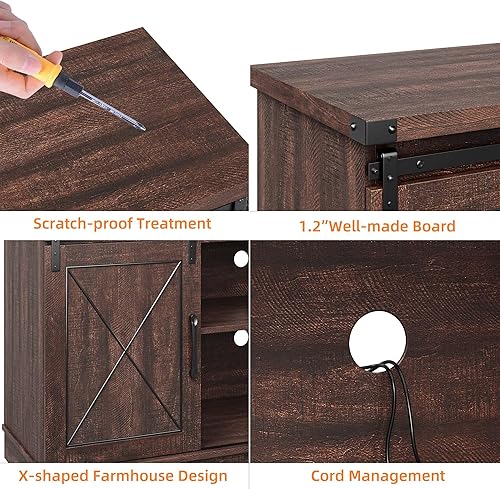 Scratch-proof Treatment

1.2"Well-made Board

X-shaped Farmhouse Design

Cord Management