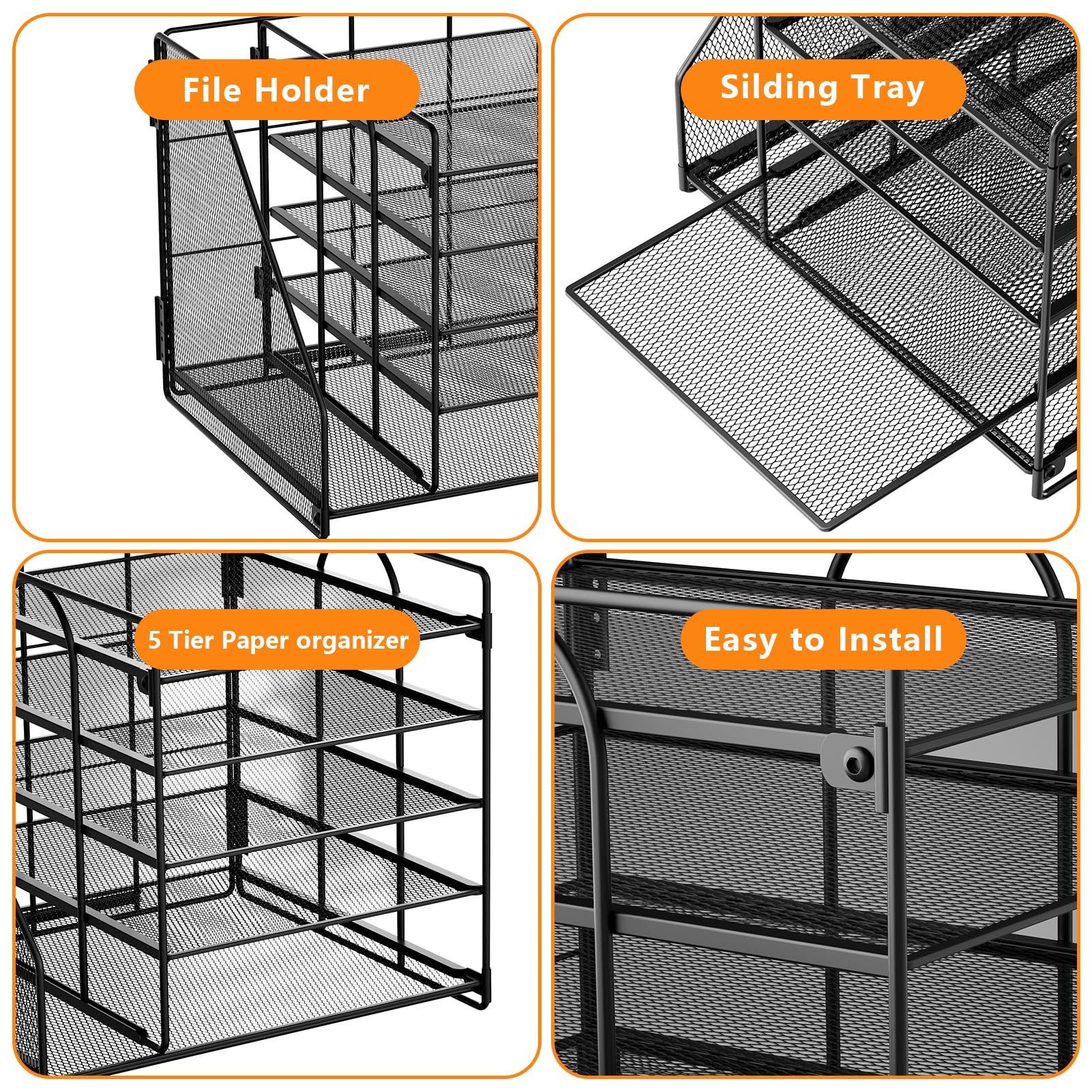 File Holder

Silding Tray

5 Tier Paper organizer

Easy to Install