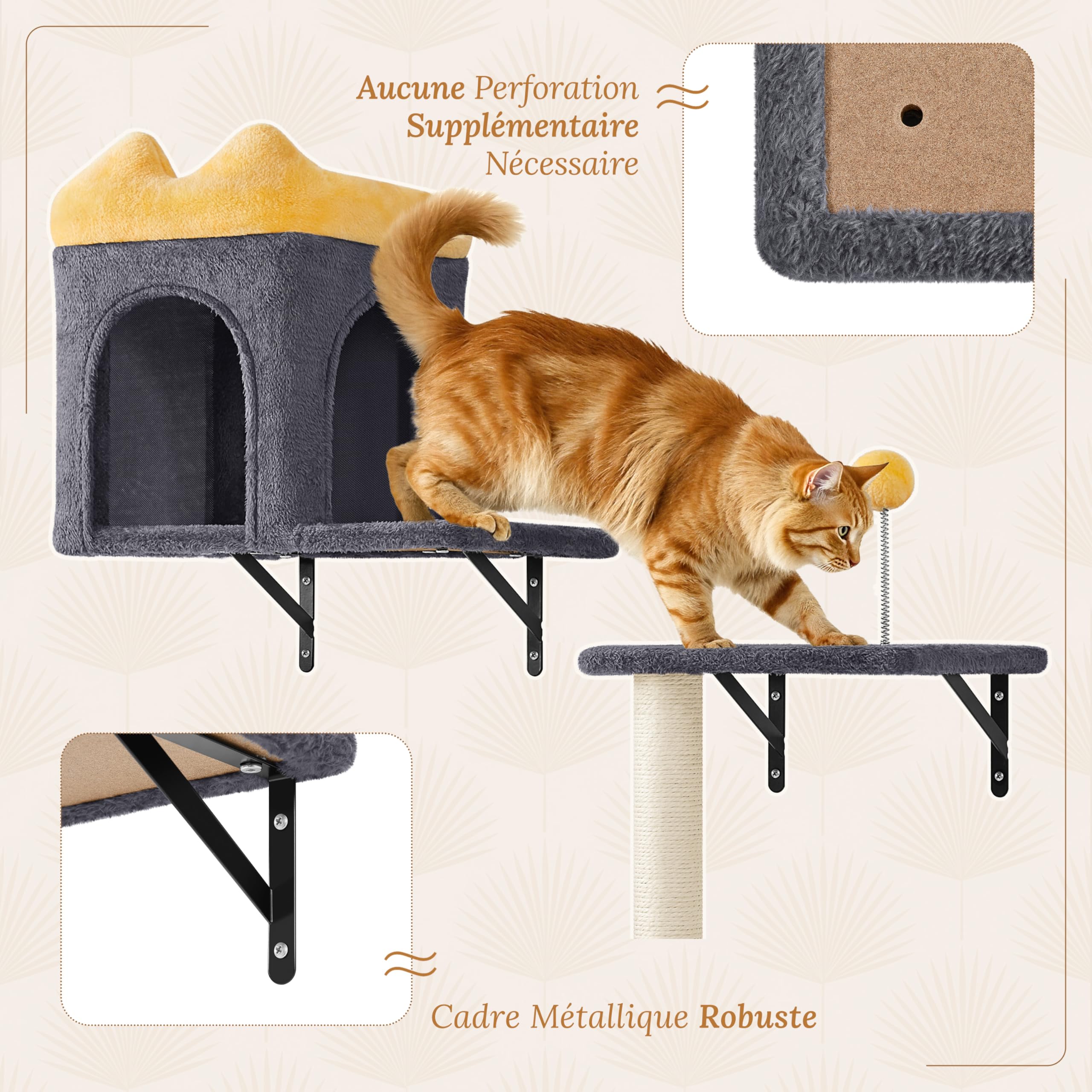 Aucune Perforation Supplémentaire Nécessaire

Cadre Métallique Robuste