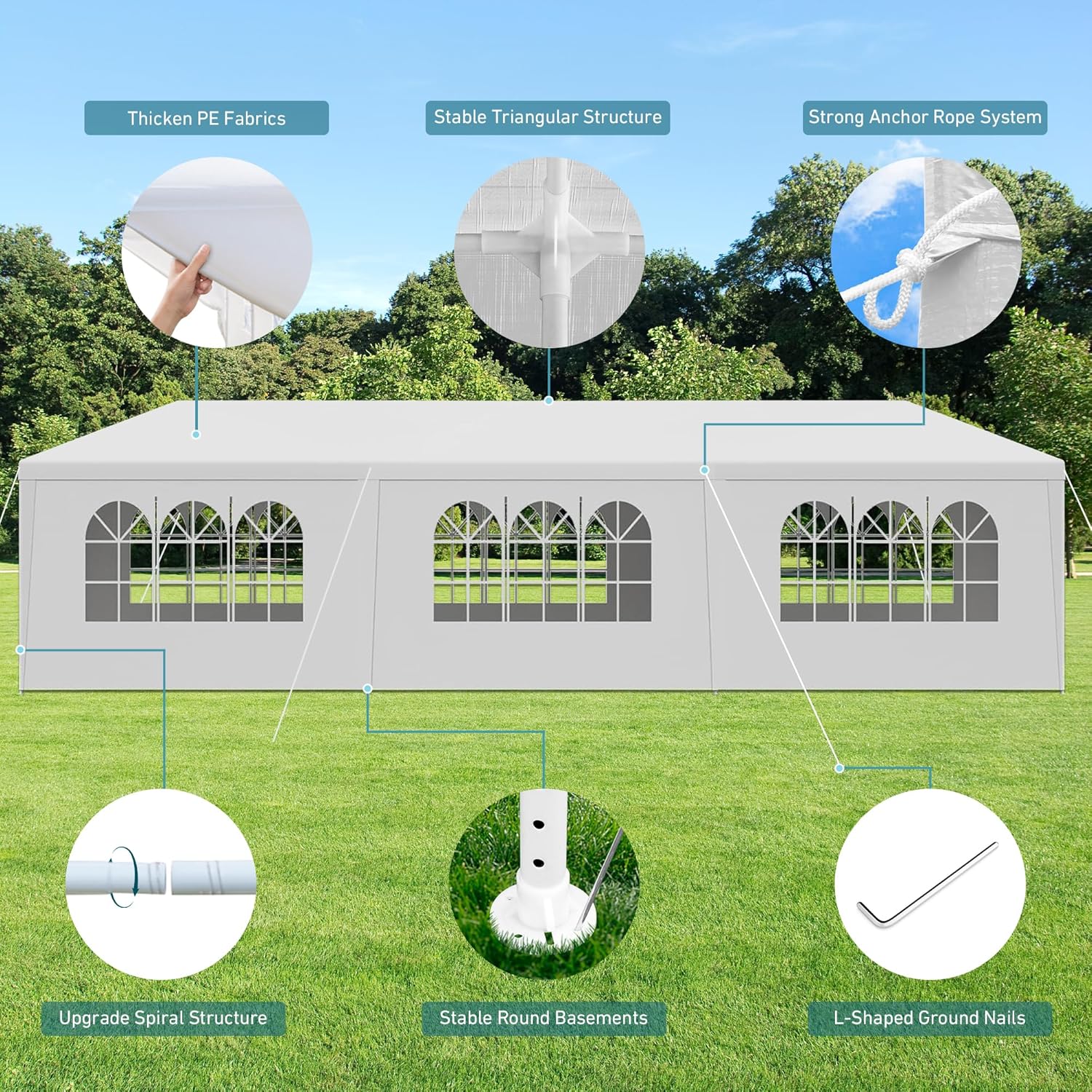 Thicken PE Fabrics

Stable Triangular Structure

Strong Anchor Rope System

Upgrade Spiral Structure

Stable Round Basements

L-Shaped Ground Nails