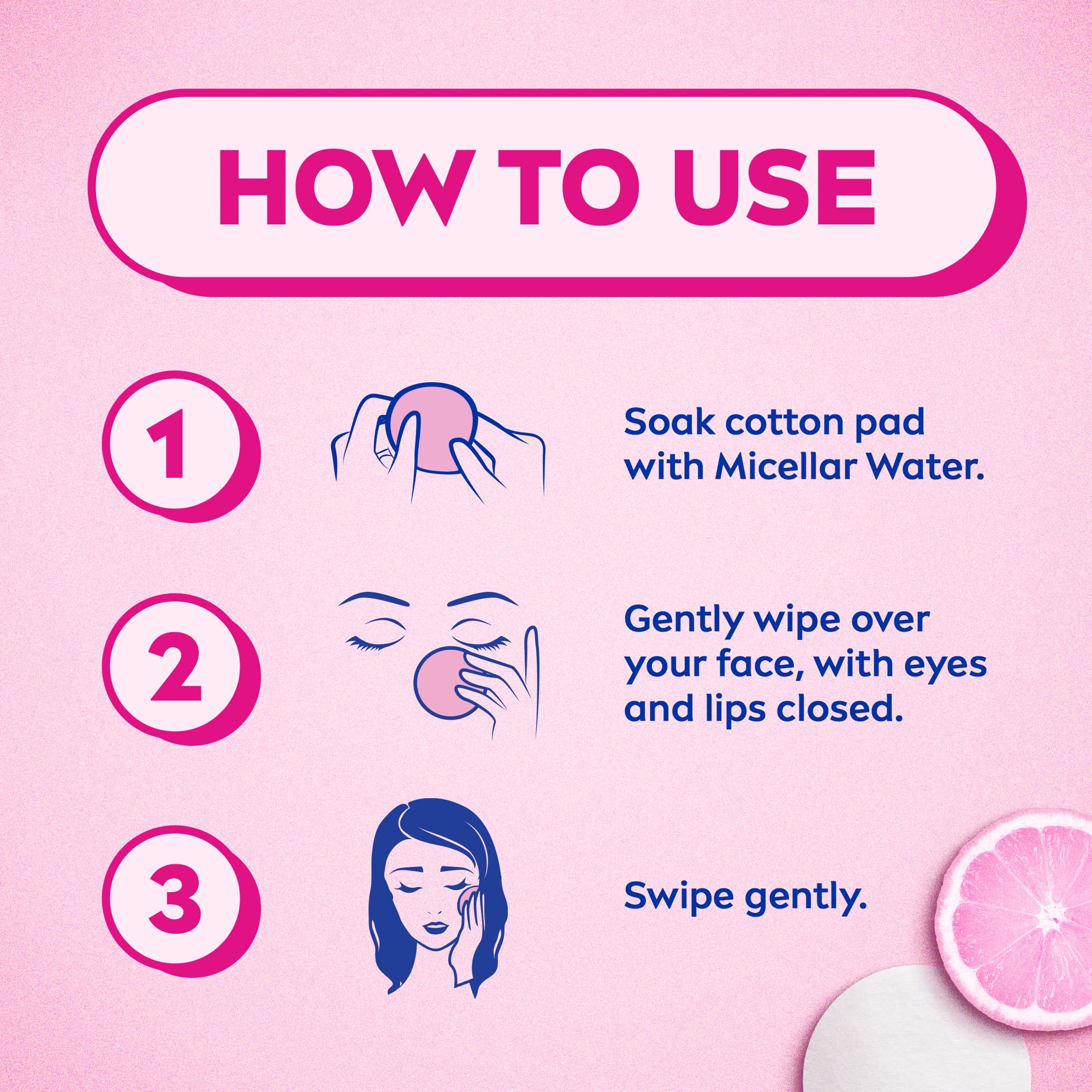 HOW TO USE

1

Soak cotton pad with Micellar Water.

2

Gently wipe over your face, with eyes and lips closed.

3

Swipe gently.