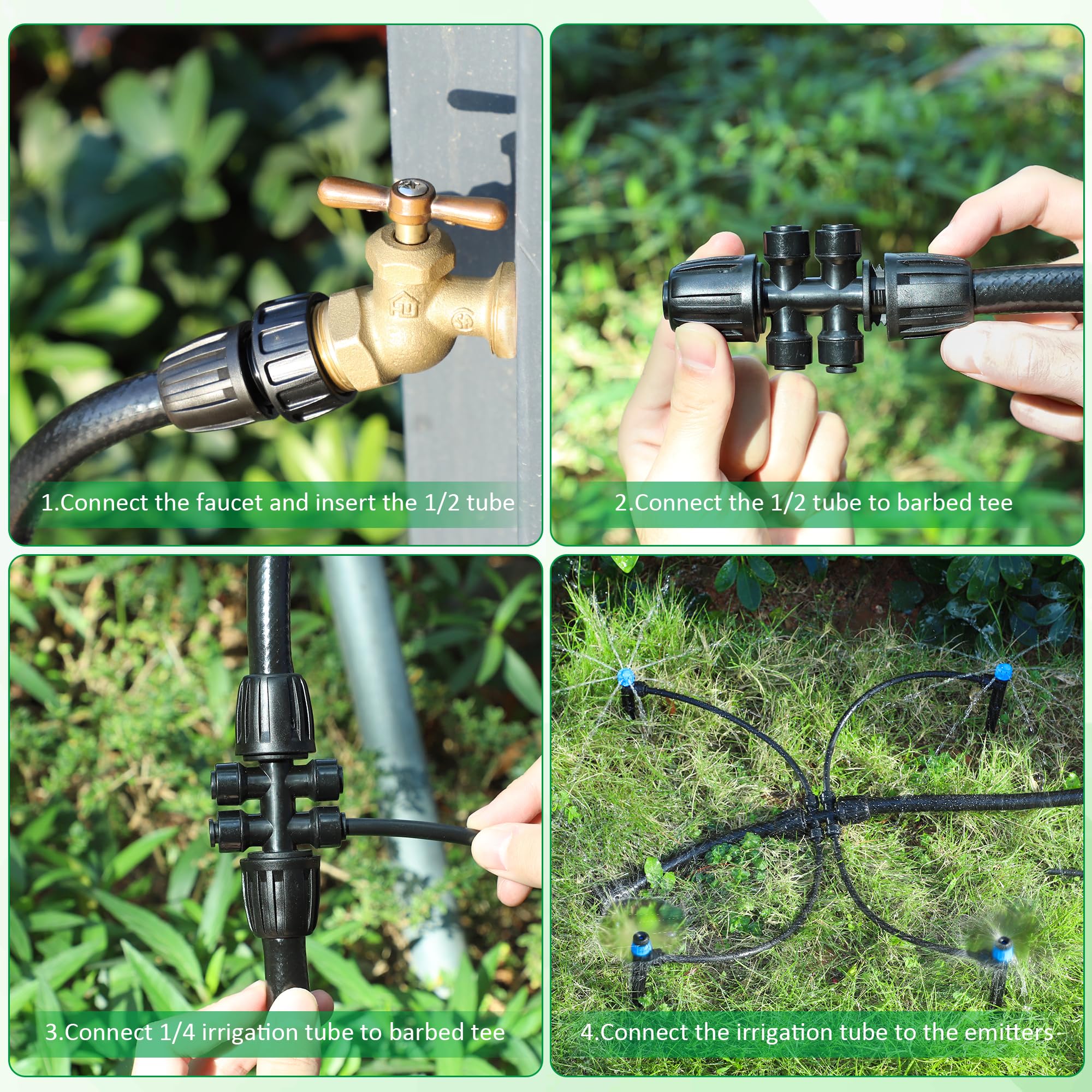 1.Connect the faucet and insert the 1/2 tube

2.Connect the 1/2 tube to barbed tee

3.Connect 1/4 irrigation tube to barbed tee

4.Connect the irrigation tube to the emitters