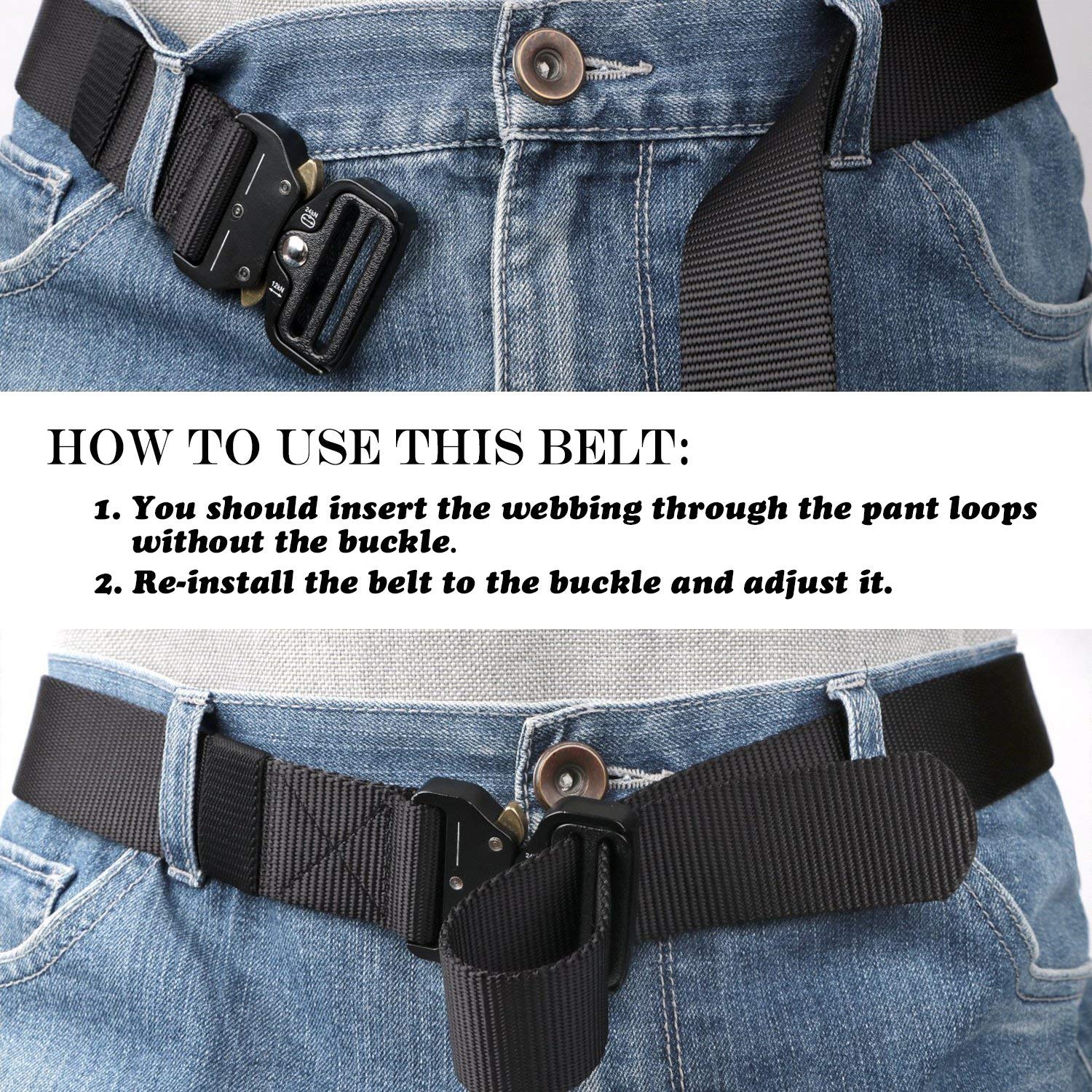 24kN
12kN

HOW TO USE THIS BELT:

1. You should insert the webbing through the pant loops without the buckle.

2. Re-install the belt to the buckle and adjust it.