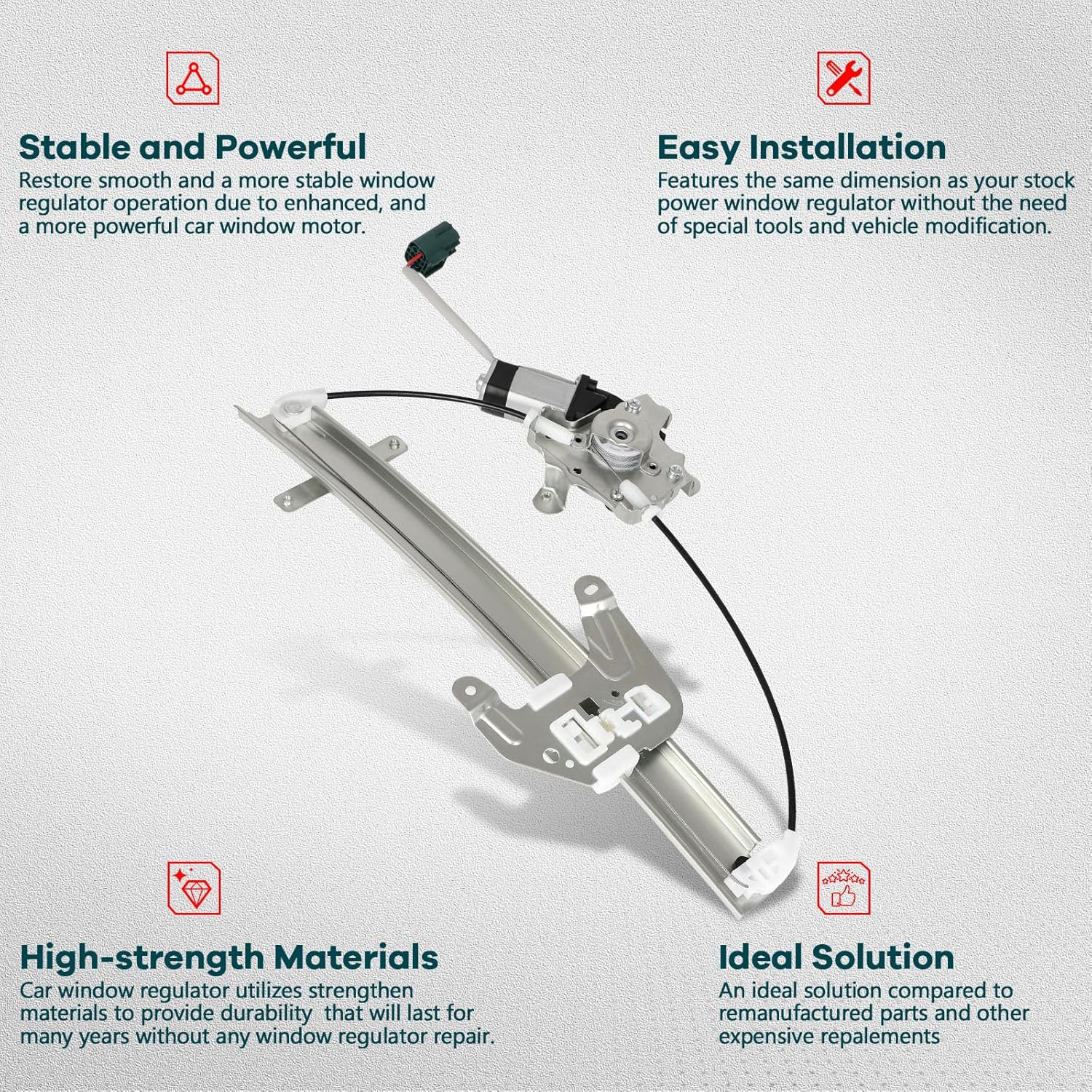 Stable and Powerful
Restore smooth and a more stable window regulator operation due to enhanced, and a more powerful car window motor.

Easy Installation
Features the same dimension as your stock power window regulator without the need of special tools and vehicle modification.

High-strength Materials
Car window regulator utilizes strengthen materials to provide durability that will last for many years without any window regulator repair.

Ideal Solution
An ideal solution compared to remanufactured parts and other expensive repalements