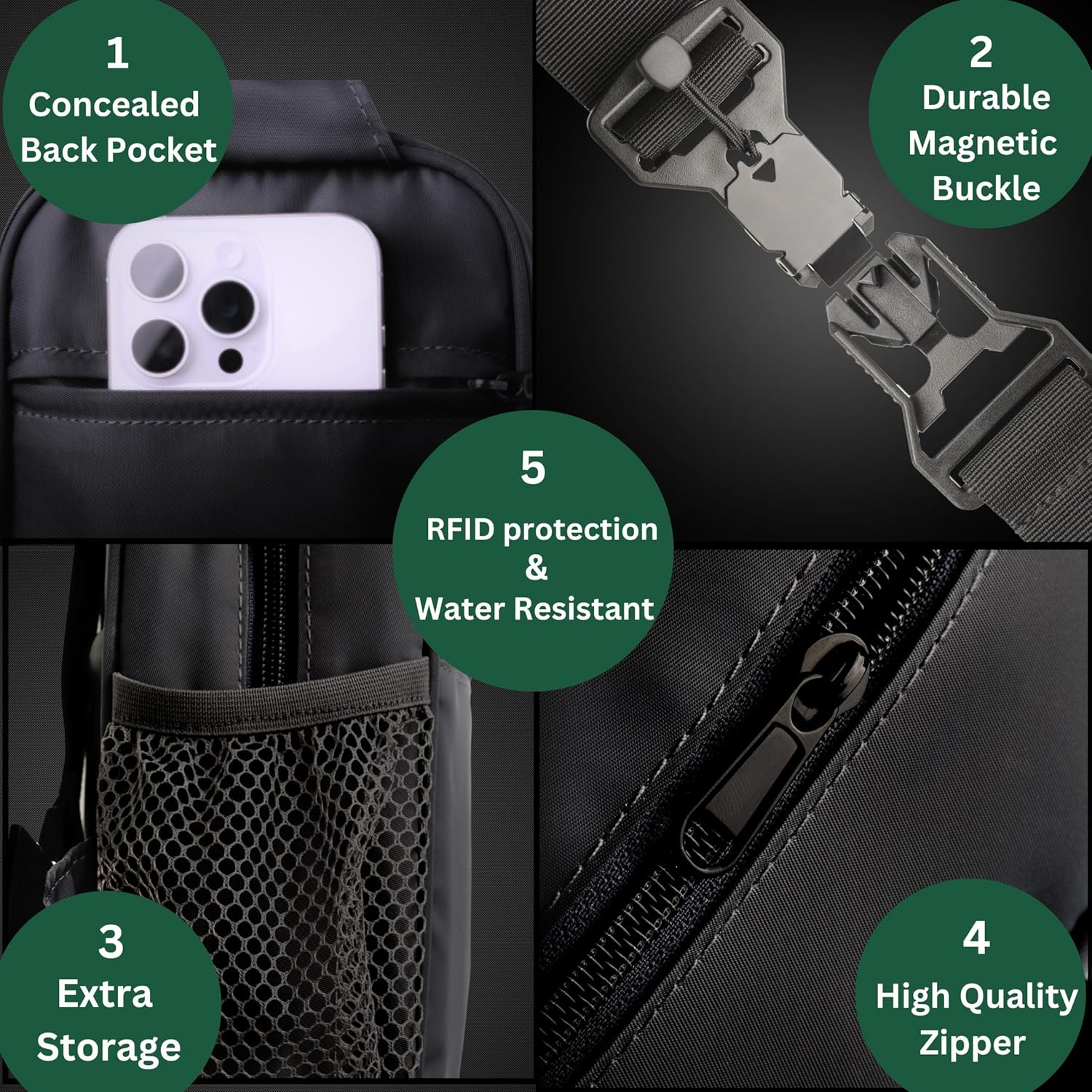 1
Concealed Back Pocket

2
Durable Magnetic Buckle

5
RFID protection
&
Water Resistant

3
Extra Storage

4
High Quality Zipper