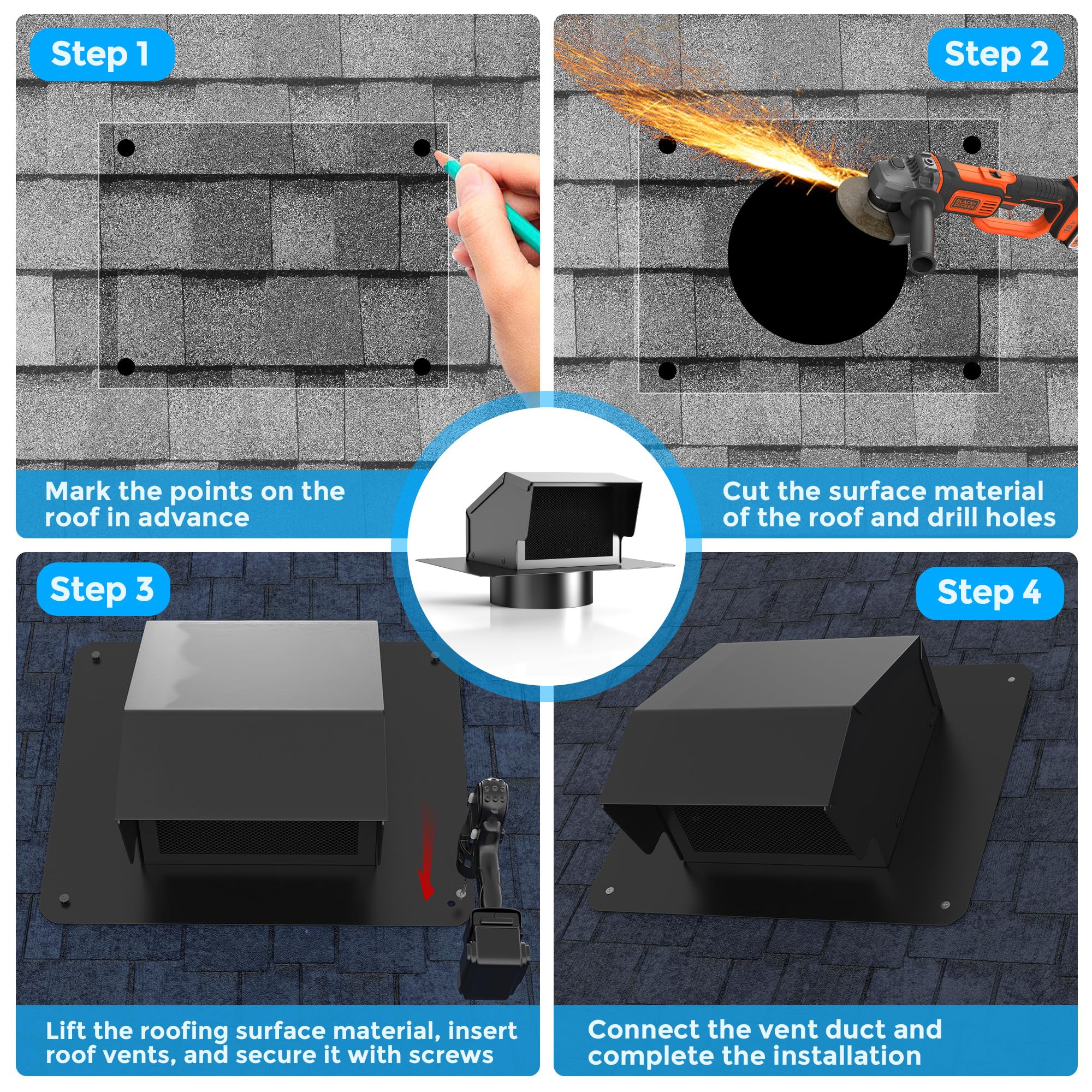 Step 1

Mark the points on the roof in advance

Step 2

BLACK+DECKER

Cut the surface material of the roof and drill holes

Step 3

Lift the roofing surface material, insert roof vents, and secure it with screws

Step 4

Connect the vent duct and complete the installation