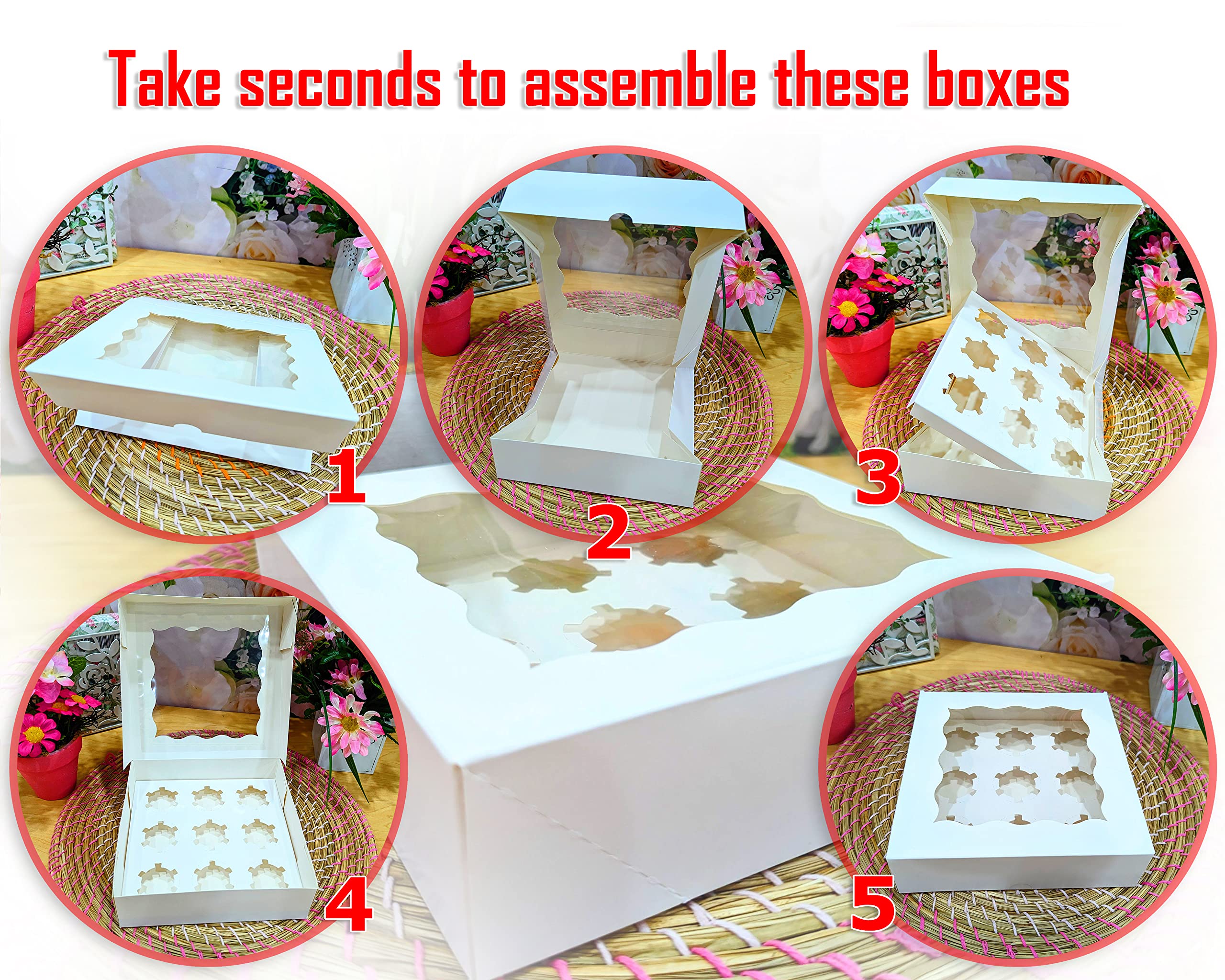 Take seconds to assemble these boxes

1

2

3

4

5