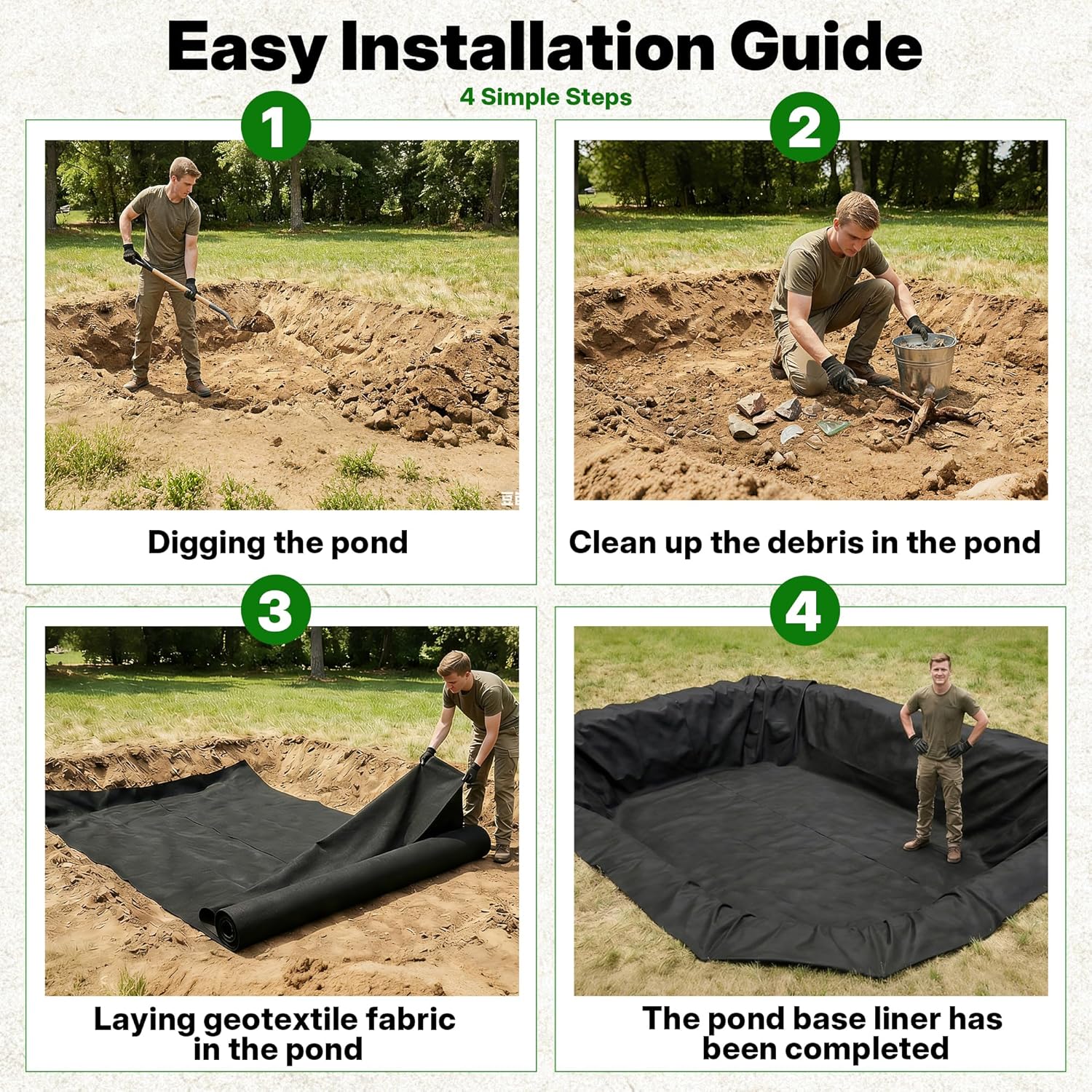 Easy Installation Guide

4 Simple Steps

1

Digging the pond

2

Clean up the debris in the pond

3

Laying geotextile fabric in the pond

4

The pond base liner has been completed