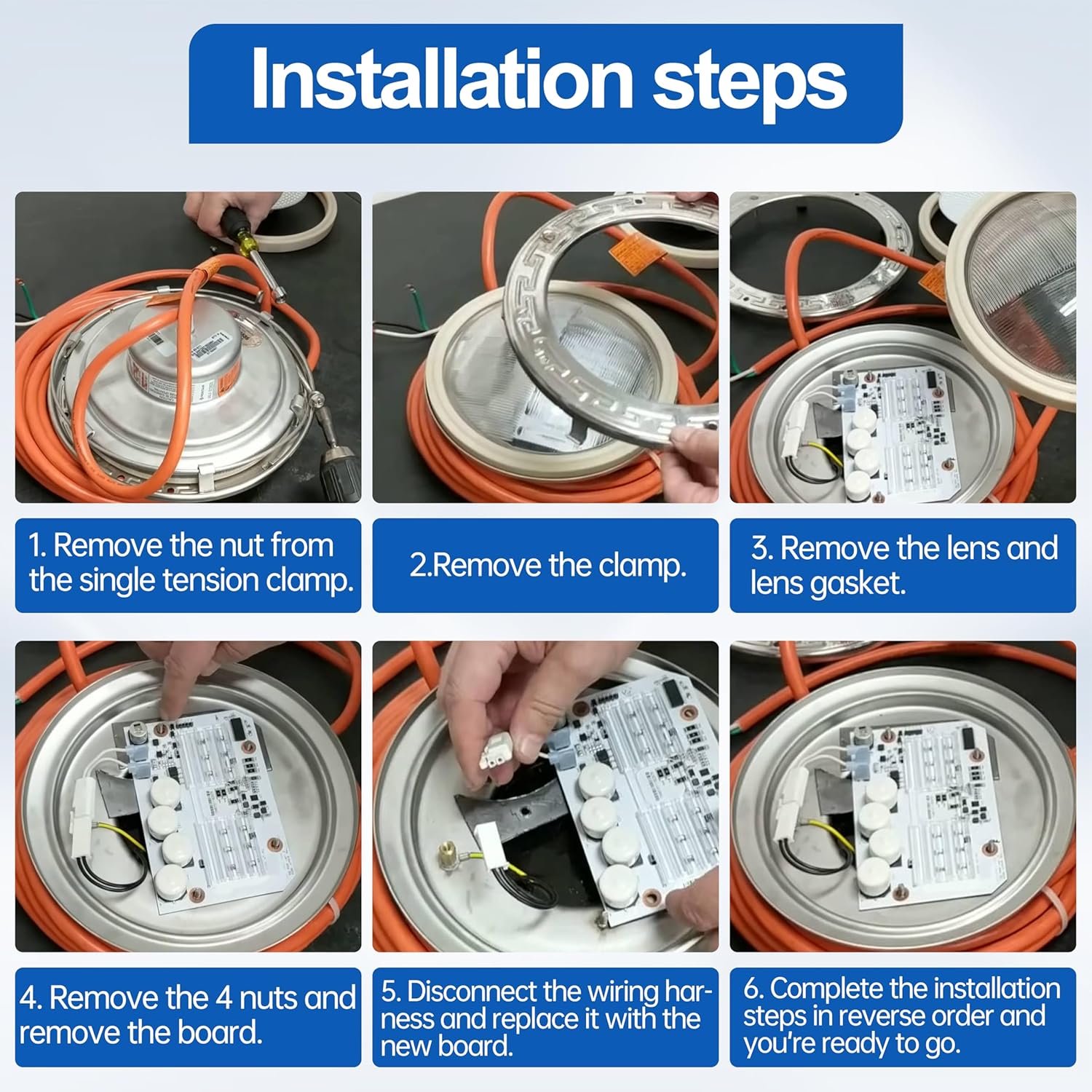 Installation steps

1. Remove the nut from the single tension clamp.

2.Remove the clamp.

3. Remove the lens and lens gasket.

4. Remove the 4 nuts and remove the board.

5. Disconnect the wiring harness and replace it with the new board.

6. Complete the installation steps in reverse order and you're ready to go.