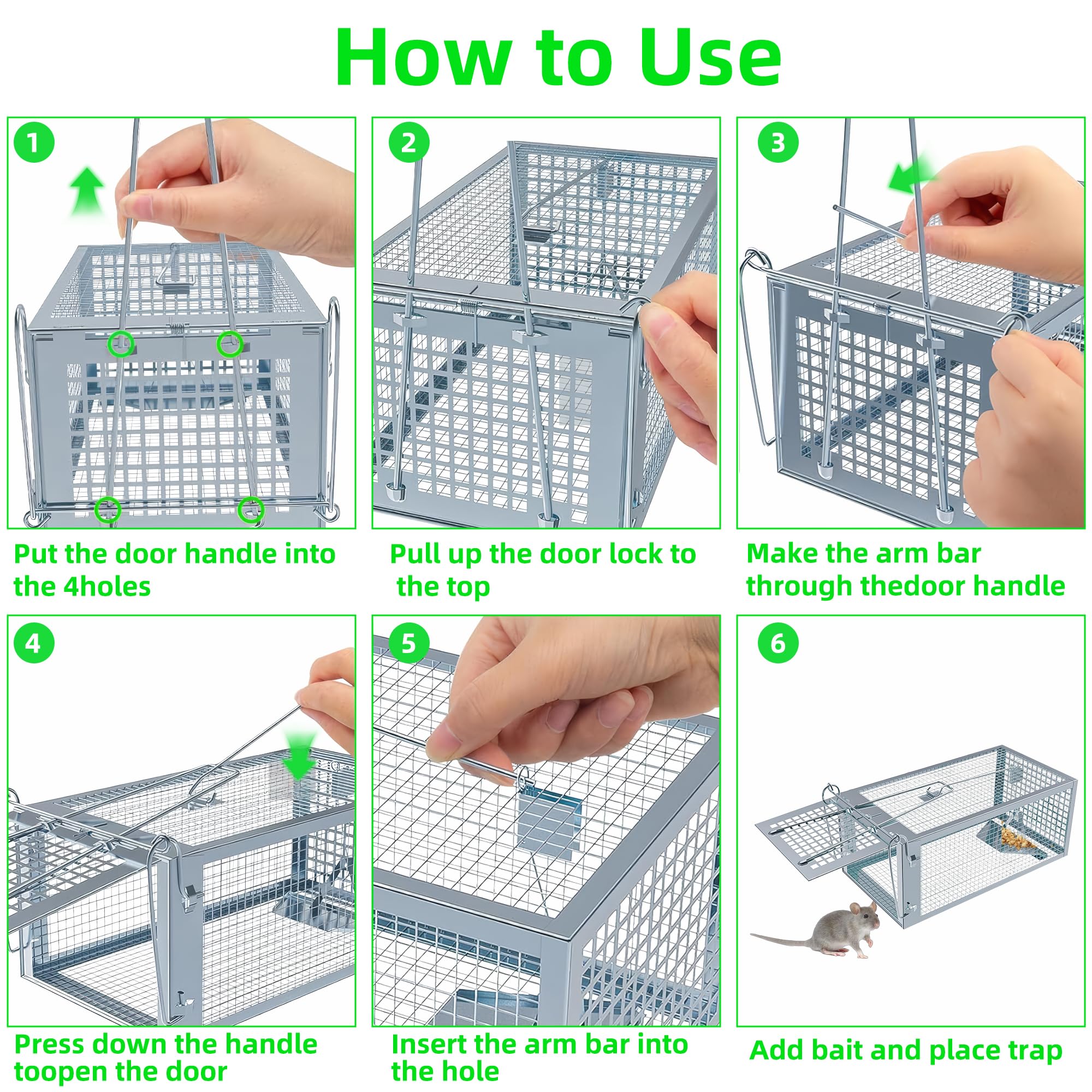 How to Use

1

Put the door handle into the 4holes

2

Pull up the door lock to the top

3

Make the arm bar through thedoor handle

4

Press down the handle toopen the door

5

Insert the arm bar into the hole

6

Add bait and place trap