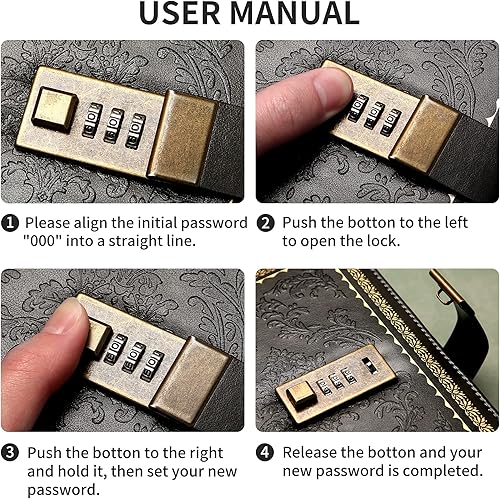 USER MANUAL

❶ Please align the initial password "000" into a straight line.

❷ Push the botton to the left to open the lock.

❸ Push the botton to the right and hold it, then set your new password.

❹ Release the botton and your new password is completed.