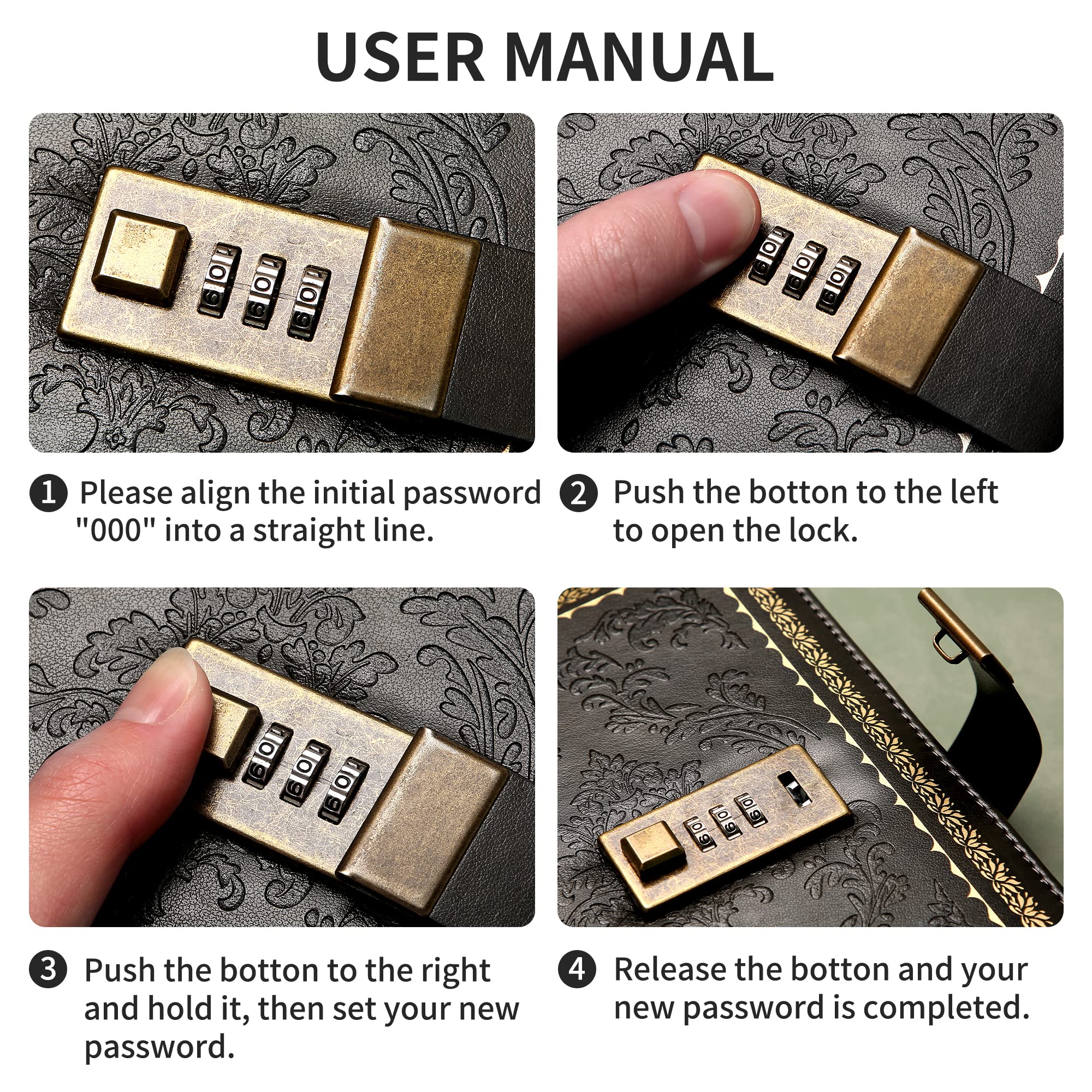 USER MANUAL

1 Please align the initial password "000" into a straight line.

2 Push the botton to the left to open the lock.

3 Push the botton to the right and hold it, then set your new password.

4 Release the botton and your new password is completed.