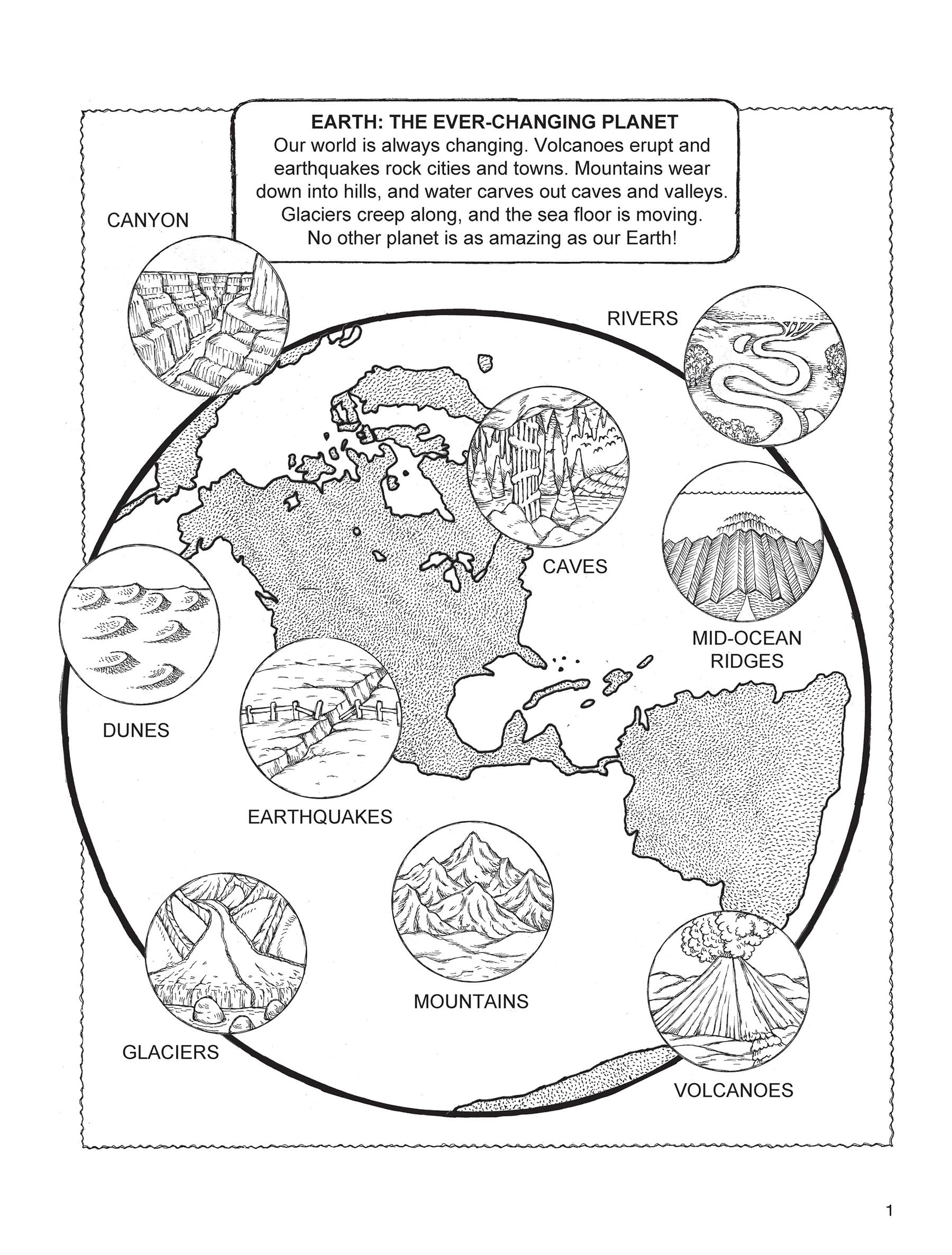 EARTH: THE EVER-CHANGING PLANET
Our world is always changing. Volcanoes erupt and earthquakes rock cities and towns. Mountains wear down into hills, and water carves out caves and valleys. Glaciers creep along, and the sea floor is moving. No other planet is as amazing as our Earth!

CANYON

RIVERS

CAVES

MID-OCEAN RIDGES

DUNES

EARTHQUAKES

MOUNTAINS

GLACIERS

VOLCANOES

1