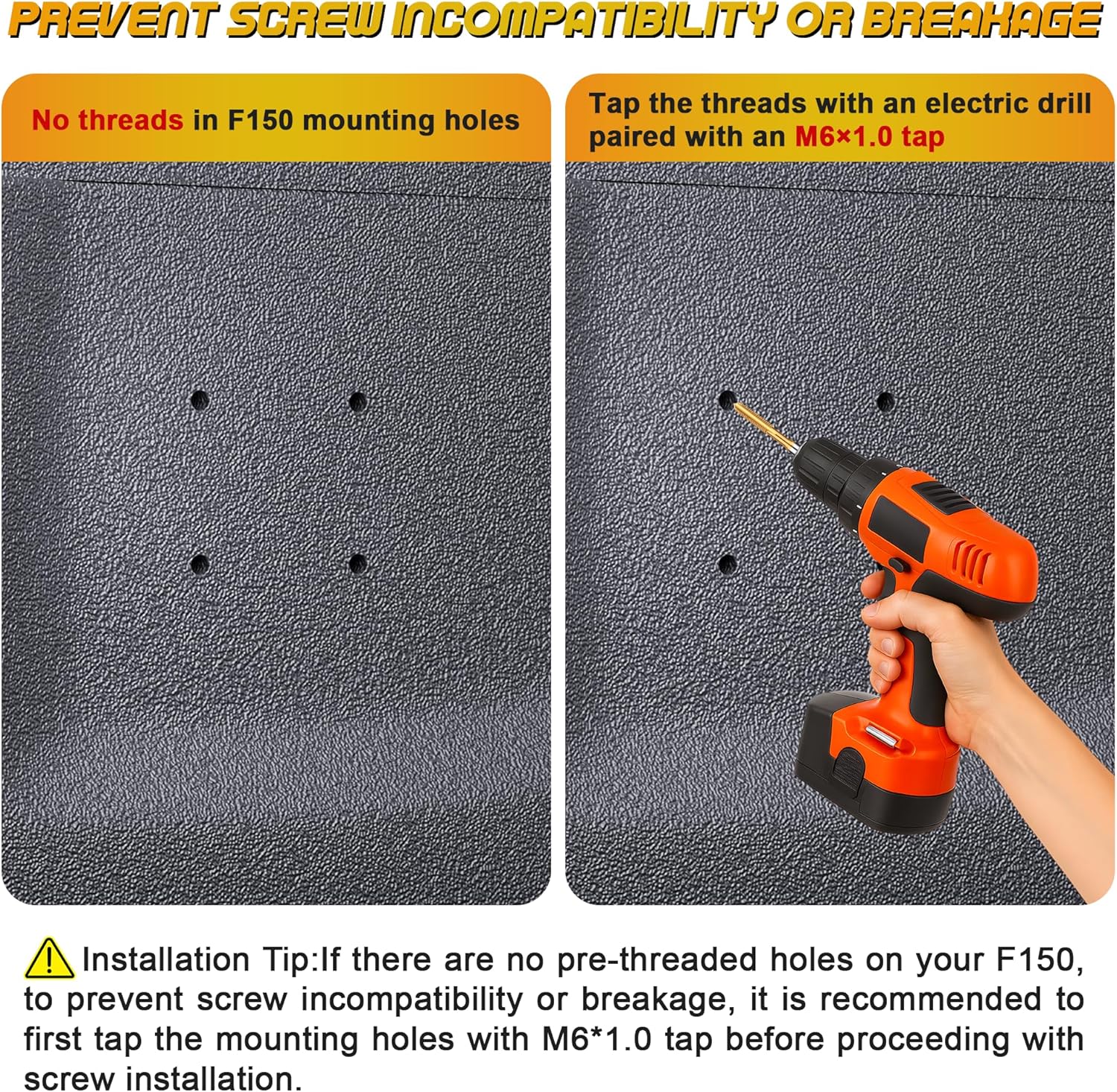 PREVENT SCREW INCOMPATIBILITY OR BREAKAGE

No threads in F150 mounting holes

Tap the threads with an electric drill paired with an M6×1.0 tap

Installation Tip:If there are no pre-threaded holes on your F150, to prevent screw incompatibility or breakage, it is recommended to first tap the mounting holes with M6*1.0 tap before proceeding with screw installation.