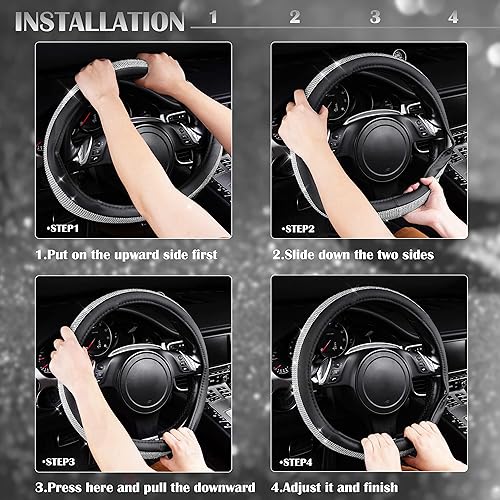 INSTALLATION 1 2 3 4

•STEP1

1.Put on the upward side first

•STEP2

2.Slide down the two sides

•STEP3

3.Press here and pull the downward

•STEP4

4.Adjust it and finish