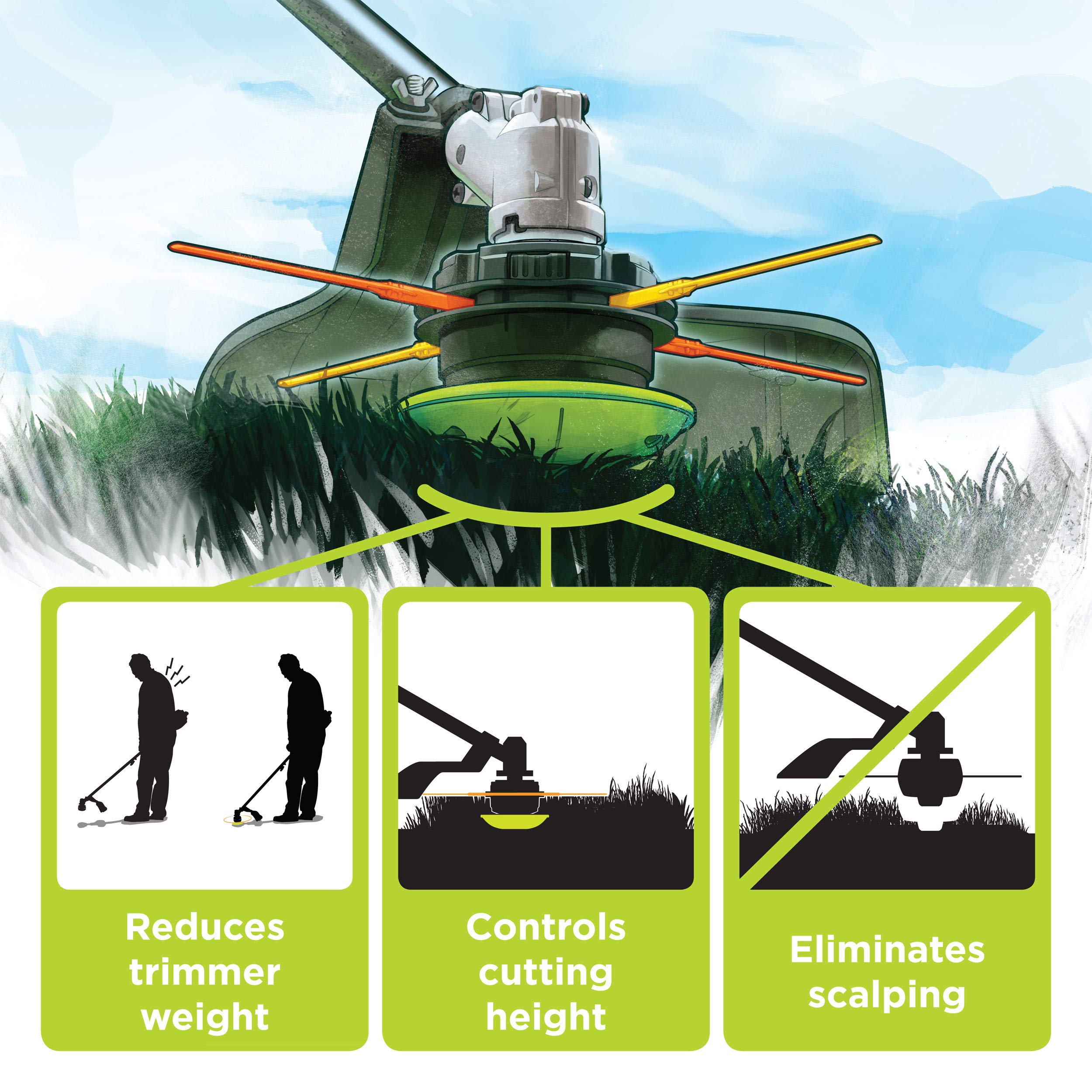 Reduces trimmer weight

Controls cutting height

Eliminates scalping