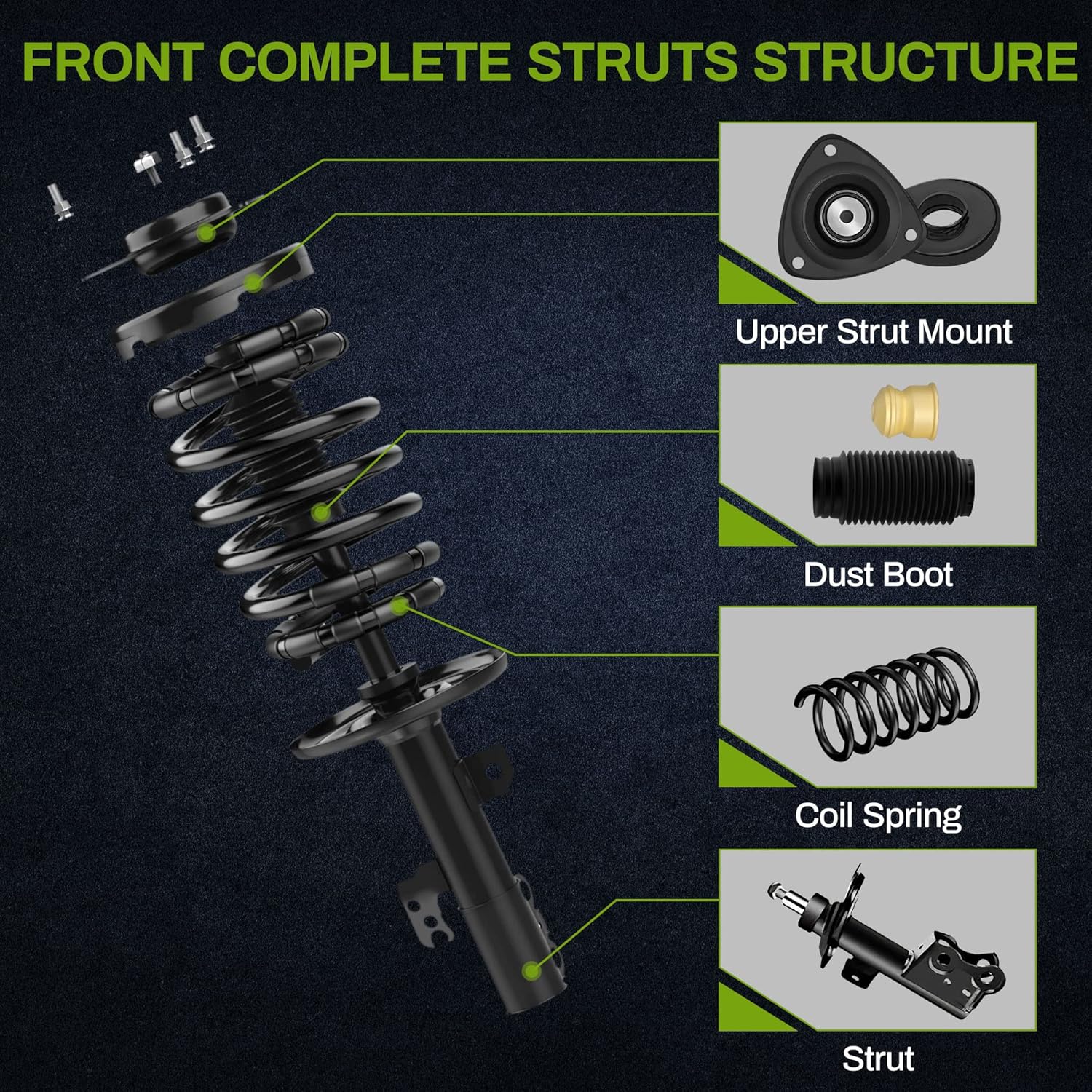 FRONT COMPLETE STRUTS STRUCTURE

Upper Strut Mount

Dust Boot

Coil Spring

Strut