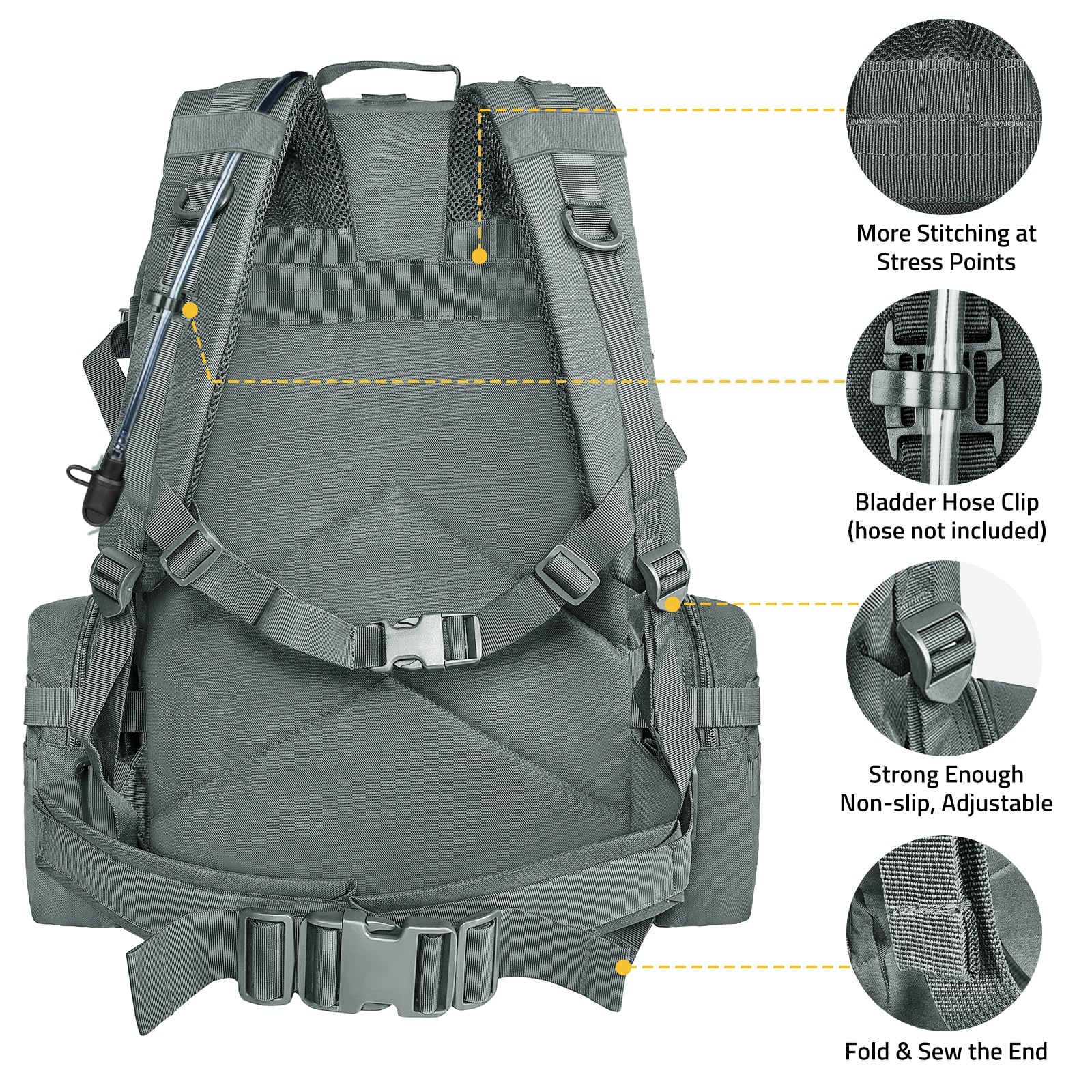 More Stitching at Stress Points

Bladder Hose Clip (hose not included)

Strong Enough Non-slip, Adjustable

Fold & Sew the End