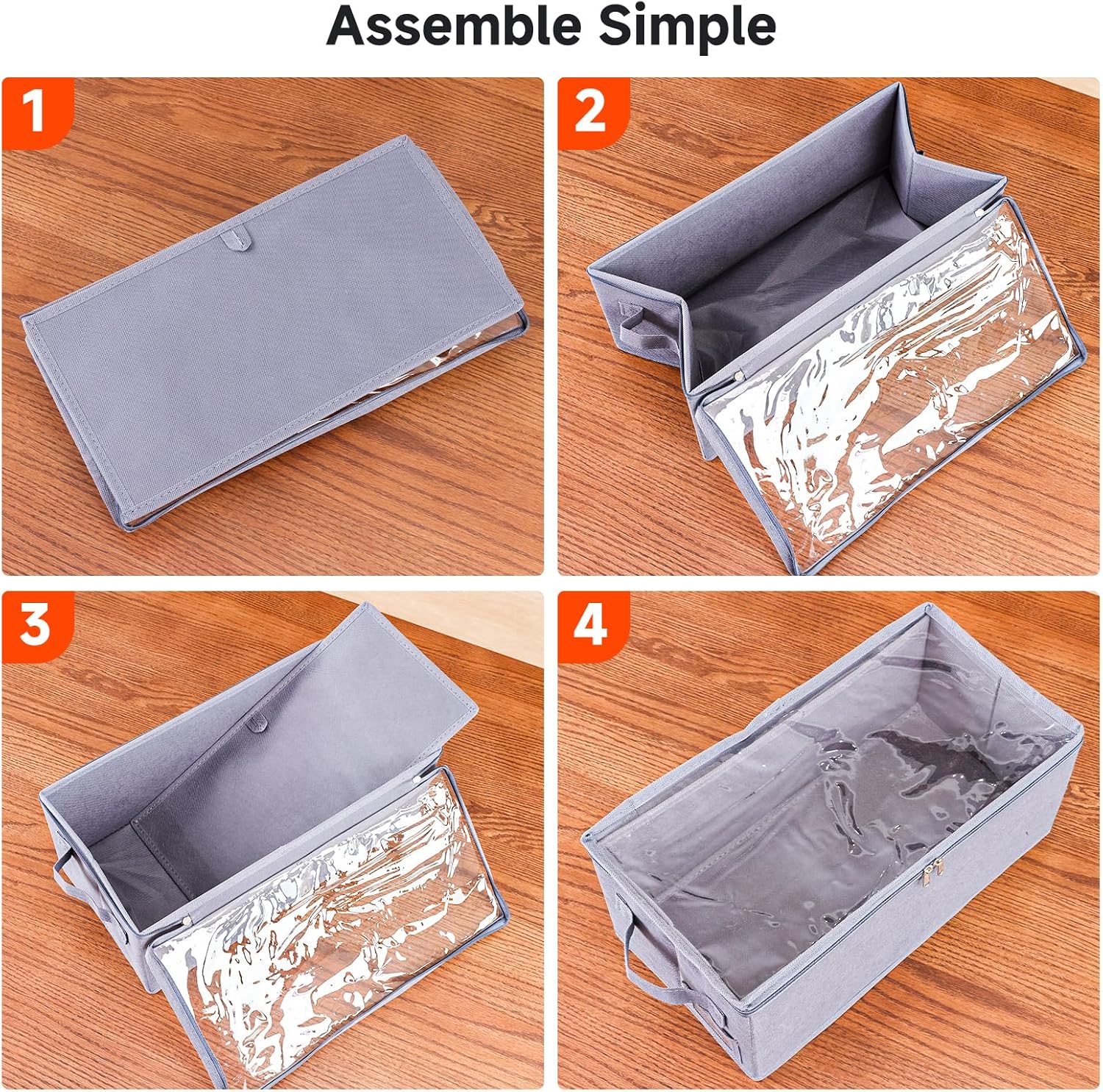 Assemble Simple

1

2

3

4