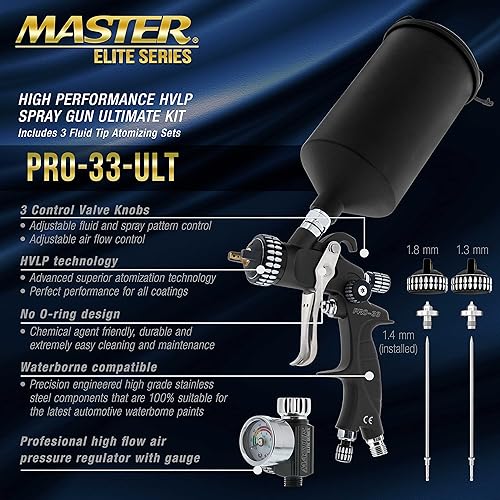 MASTER®
ELITE SERIES

HIGH PERFORMANCE HVLP SPRAY GUN ULTIMATE KIT
Includes 3 Fluid Tip Atomizing Sets

PRO-33-ULT

3 Control Valve Knobs
• Adjustable fluid and spray pattern control
• Adjustable air flow control

HVLP technology
• Advanced superior atomization technology
• Perfect performance for all coatings

No O-ring design
• Chemical agent friendly, durable and extremely easy cleaning and maintenance

Waterborne compatible
• Precision engineered high grade stainless steel components that are 100% suitable for the latest automotive waterborne paints

Profesional high flow air pressure regulator with gauge

1.8 mm
1.3 mm
1.4 mm (installed)

PRO-33
CE