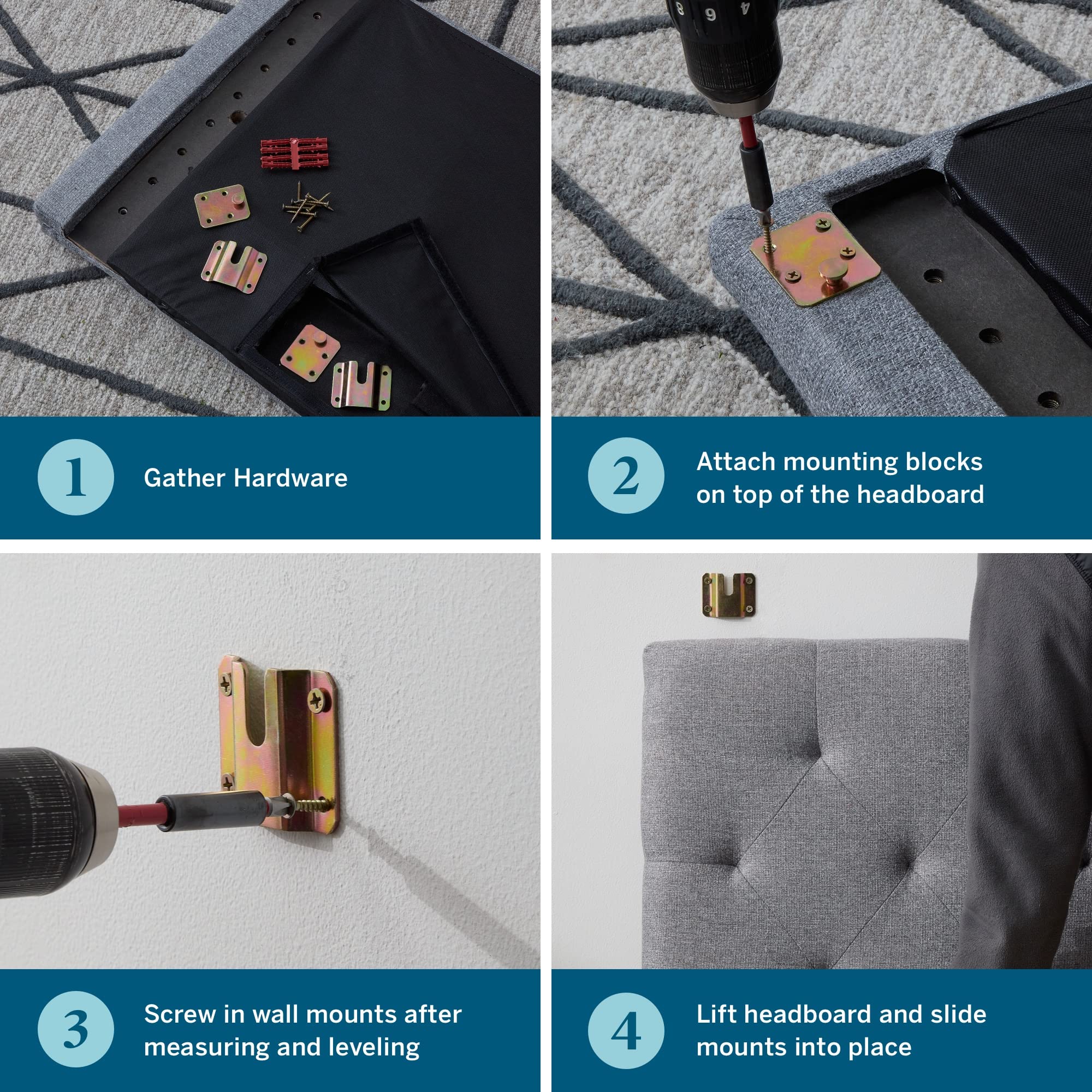 1 Gather Hardware

2 Attach mounting blocks on top of the headboard

3 Screw in wall mounts after measuring and leveling

4 Lift headboard and slide mounts into place