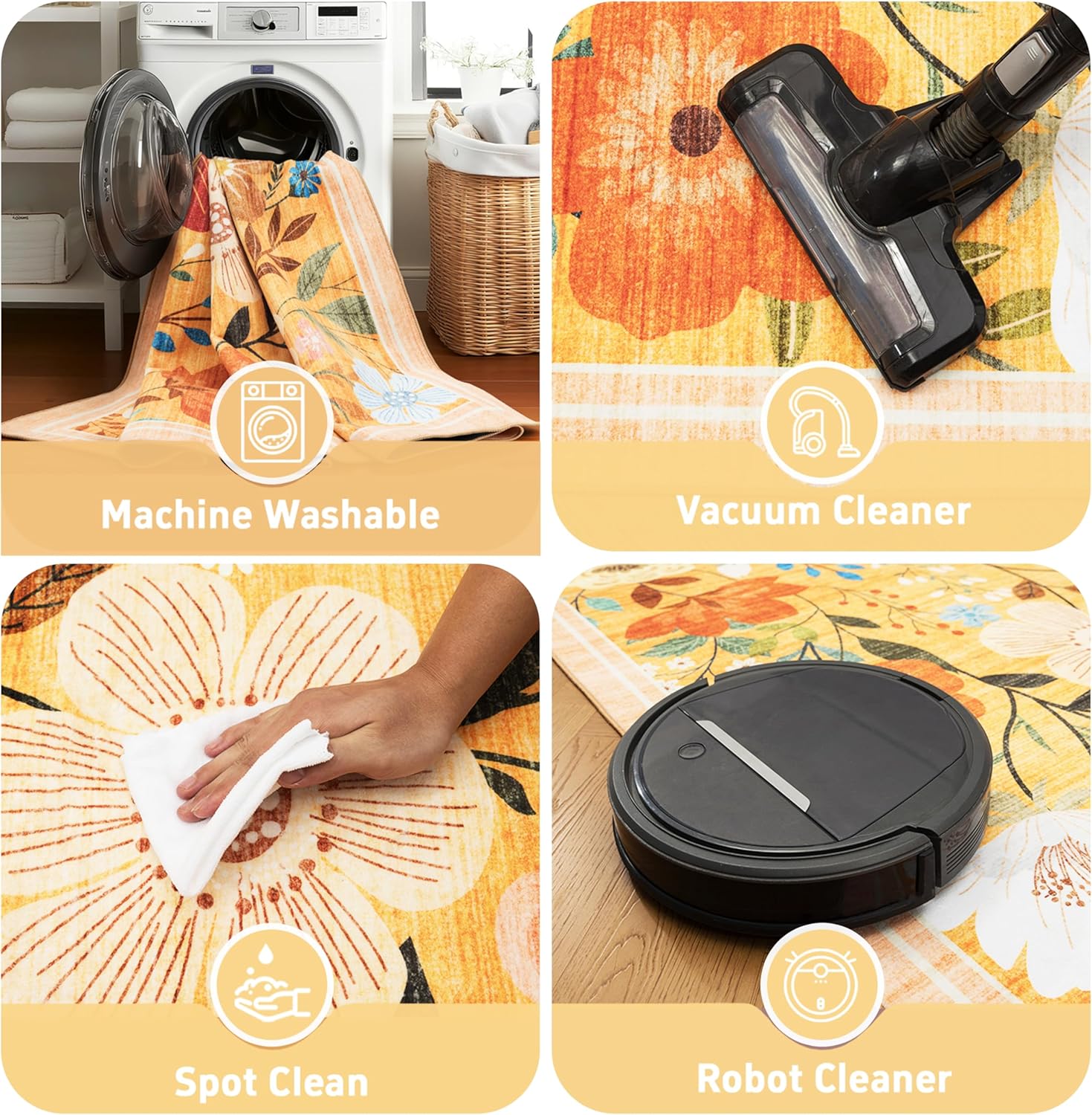 Machine Washable

Vacuum Cleaner

Spot Clean

Robot Cleaner